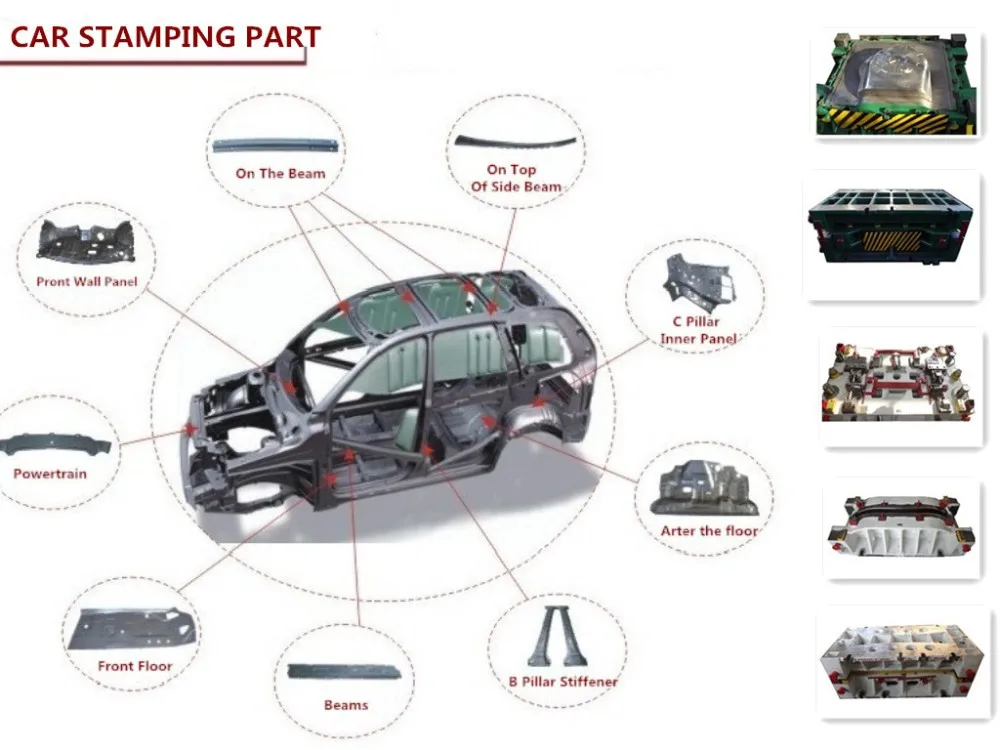 CAR STAMPING PART

On The Beam

On Top Of Side Beam

Pront Wall Panel

C Pillar Inner Panel

Powertrain

Arter the floor

Front Floor

Beams

B Pillar Stiffener