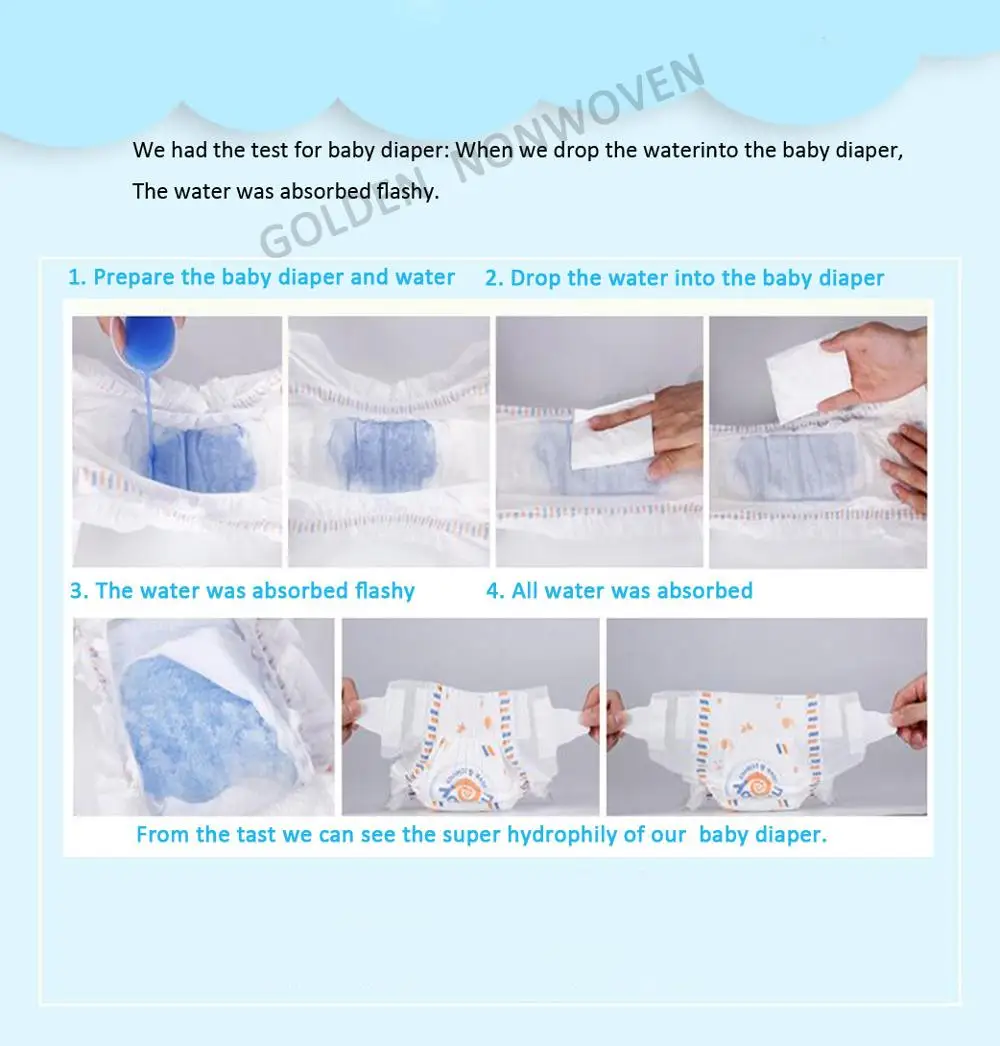 GOLDEN NONWOVEN

We had the test for baby diaper: When we drop the waterinto the baby diaper, The water was absorbed flashy.

1. Prepare the baby diaper and water

2. Drop the water into the baby diaper

3. The water was absorbed flashy

4. All water was absorbed

From the tast we can see the super hydrophily of our baby diaper.