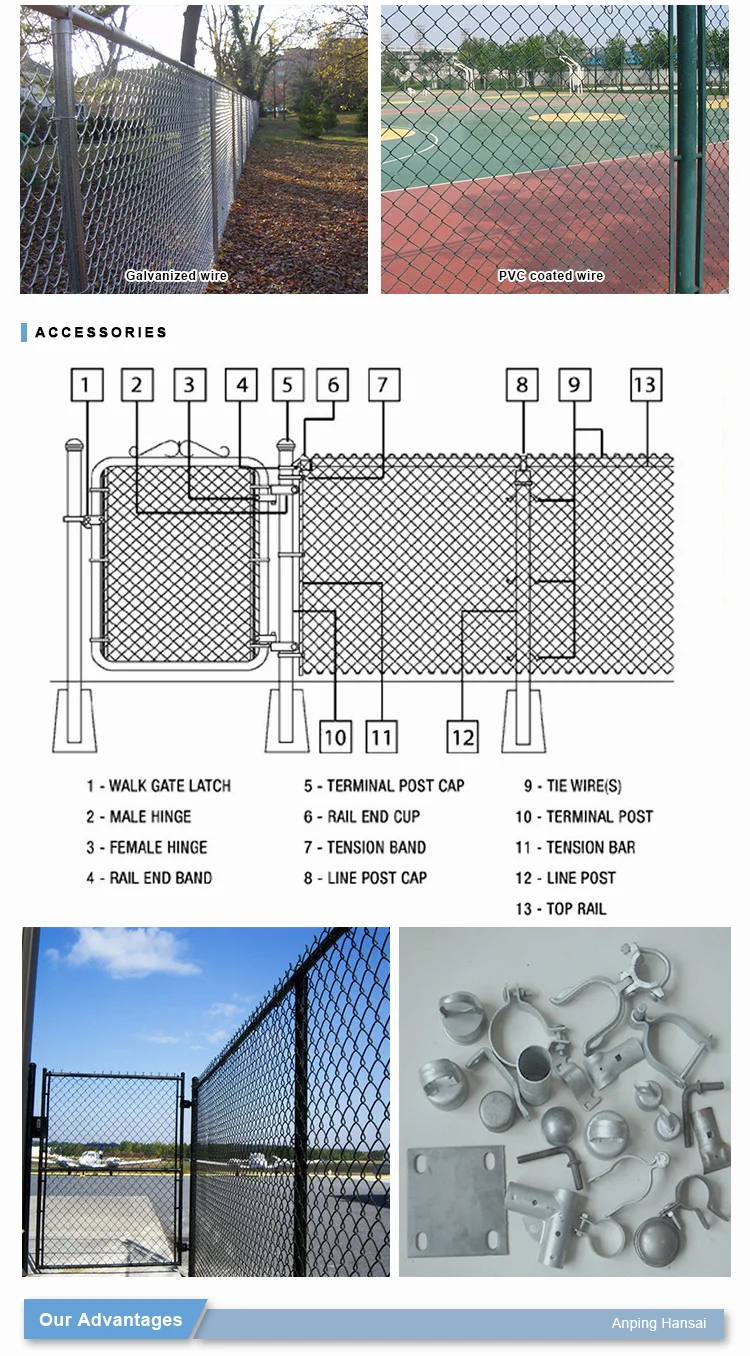 Galvanized wire

PVC coated wire

ACCESSORIES

1 2 3 4 5 6 7 8 9 13

10 11 12

1 - WALK GATE LATCH
2 - MALE HINGE
3 - FEMALE HINGE
4 - RAIL END BAND

5 - TERMINAL POST CAP
6 - RAIL END CUP
7 - TENSION BAND
8 - LINE POST CAP

9 - TIE WIRE(S)
10 - TERMINAL POST
11 - TENSION BAR
12 - LINE POST
13 - TOP RAIL

Our Advantages

Anping Hansai