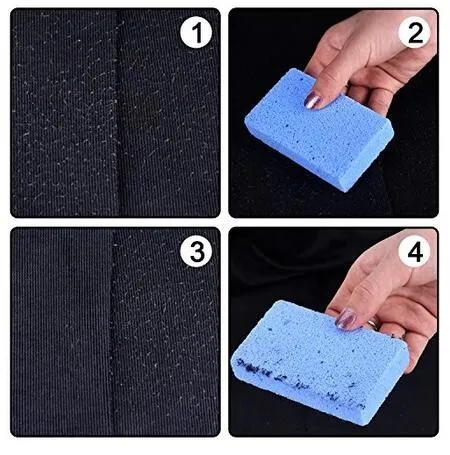 1
2
3
4