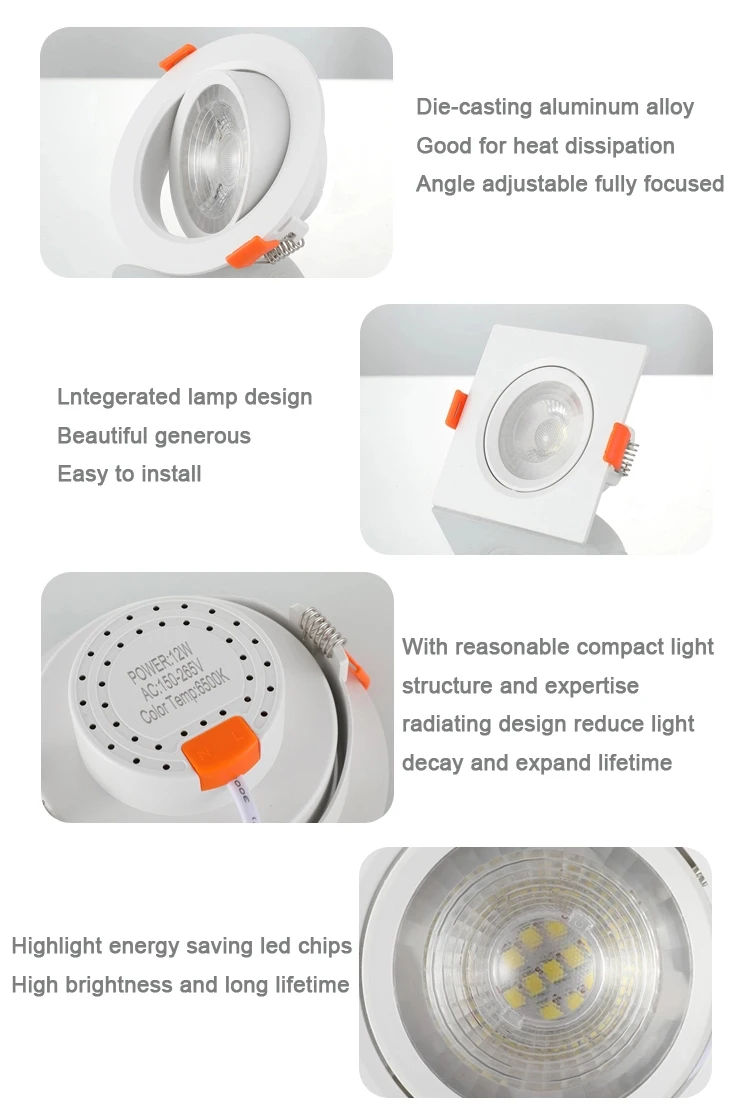 Die-casting aluminum alloy
Good for heat dissipation
Angle adjustable fully focused

Lntegerated lamp design
Beautiful generous
Easy to install

POWER:12W
AC:150-265V
Color Temp:6500K

With reasonable compact light structure and expertise radiating design reduce light decay and expand lifetime

Highlight energy saving led chips
High brightness and long lifetime