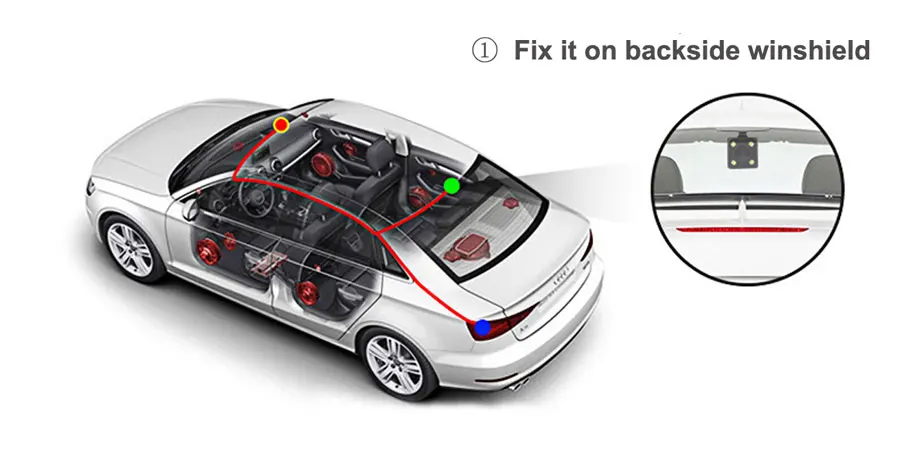 ① Fix it on backside winshield