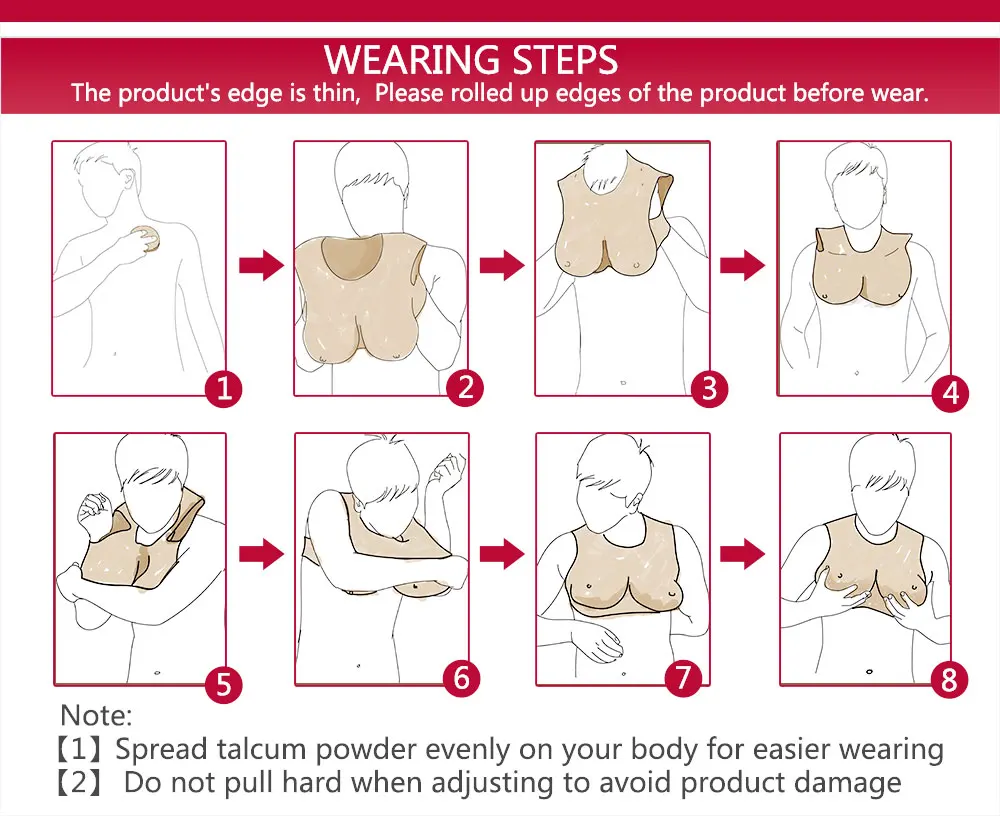 WEARING STEPS
The product's edge is thin, Please rolled up edges of the product before wear.

1

2

3

4

5

6

7

8

Note:
【1】Spread talcum powder evenly on your body for easier wearing
【2】 Do not pull hard when adjusting to avoid product damage