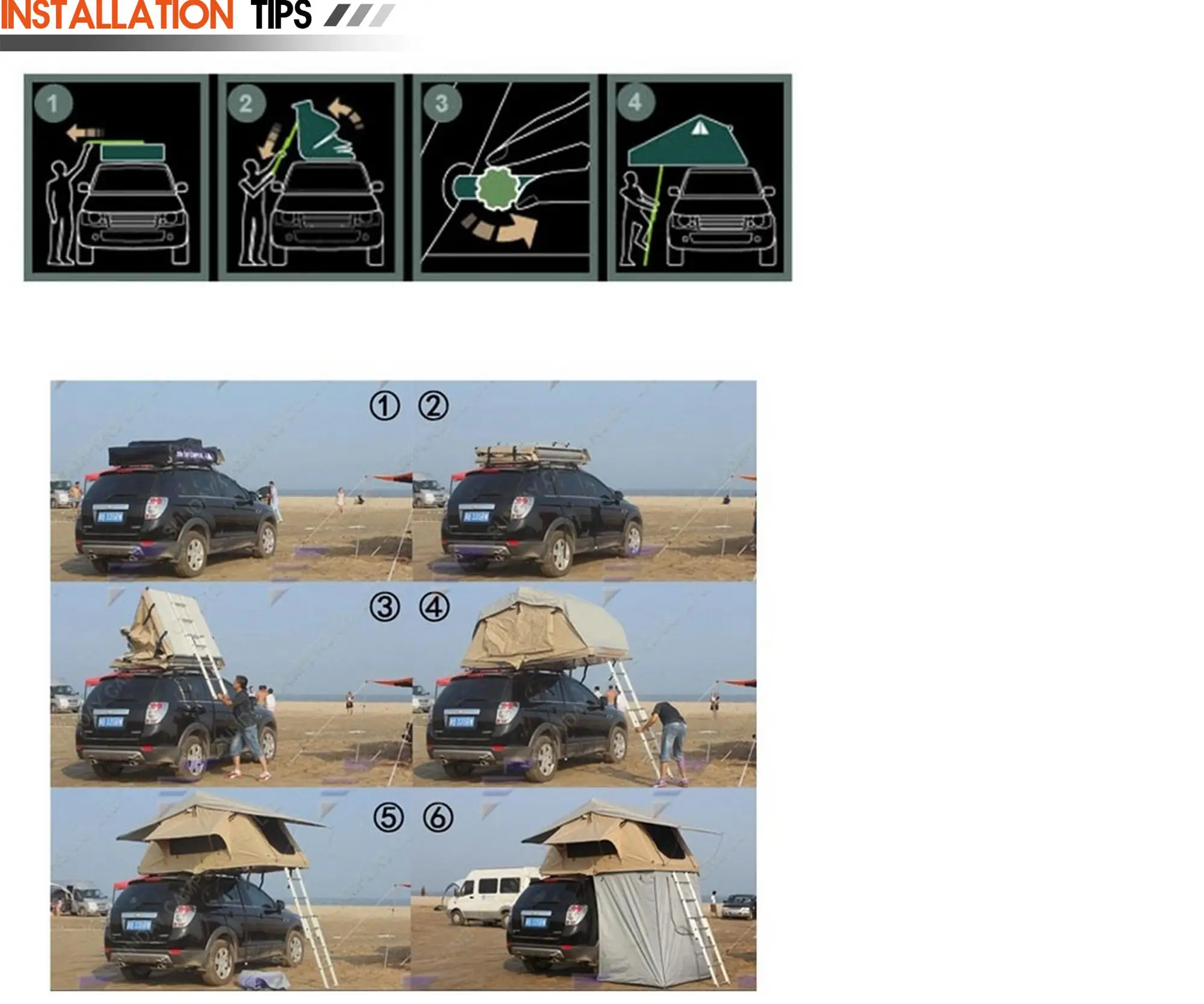 INSTALLATION TIPS

1

2

3

4

① ②

③ ④

⑤ ⑥