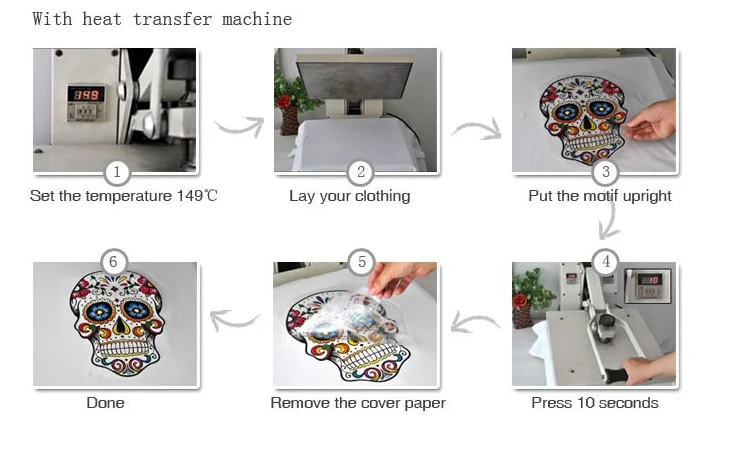 With heat transfer machine

149

1
Set the temperature 149℃

2
Lay your clothing

3
Put the motif upright

4
10
Press 10 seconds

5
Remove the cover paper

6
Done