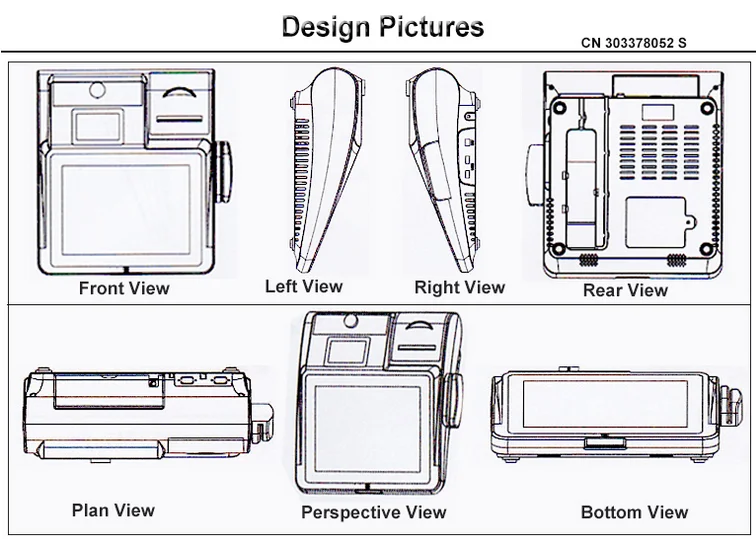 Design Pictures

CN 303378052 S

Front View

Left View

Right View

Rear View

Plan View

Perspective View

Bottom View