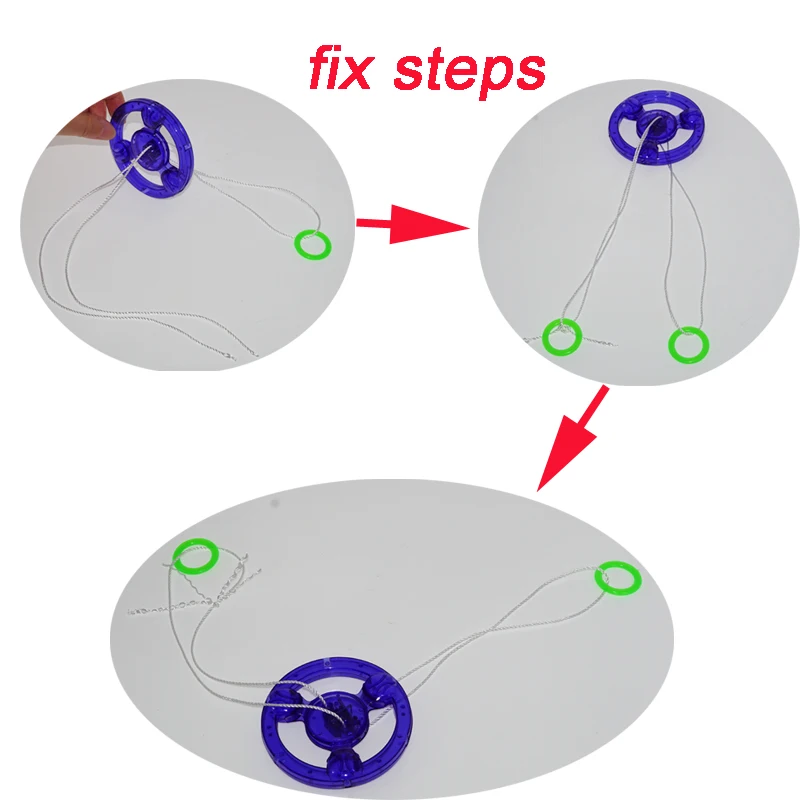 fix steps