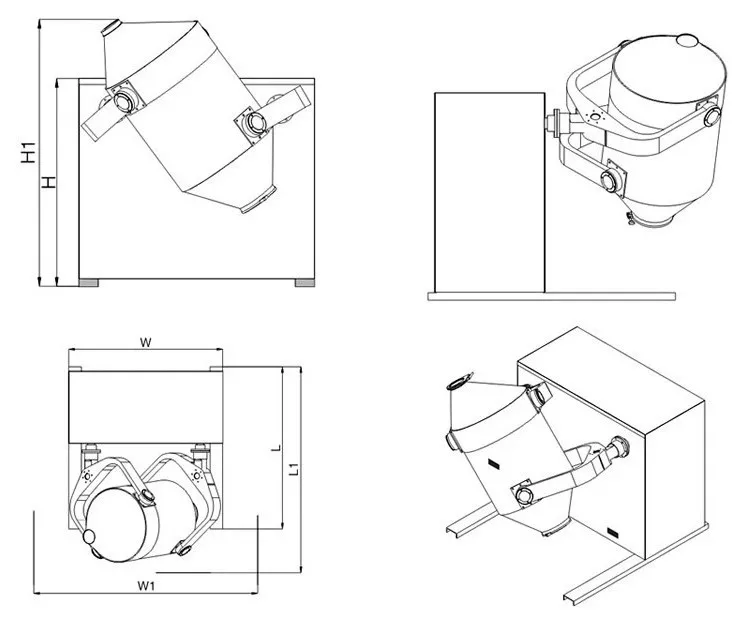 H1
H
W
L
L1
W1