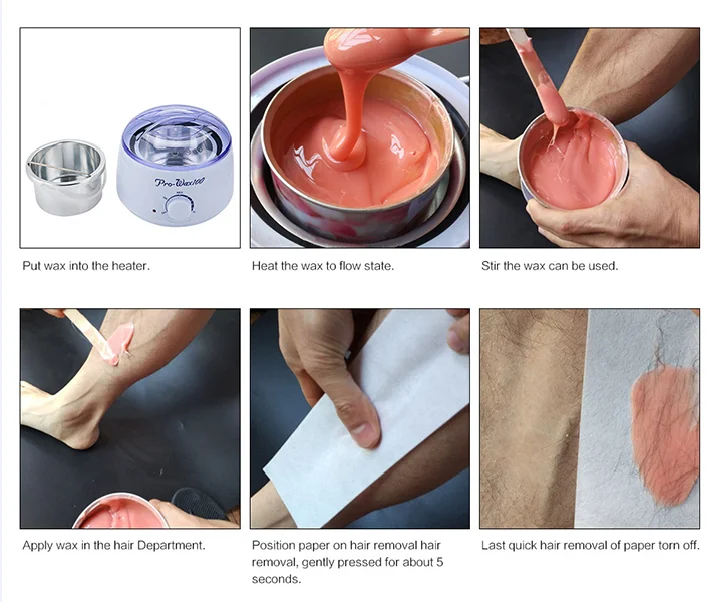 Pro-Wax100

Put wax into the heater.

Heat the wax to flow state.

Stir the wax can be used.

Apply wax in the hair Department.

Position paper on hair removal hair removal, gently pressed for about 5 seconds.

Last quick hair removal of paper torn off.