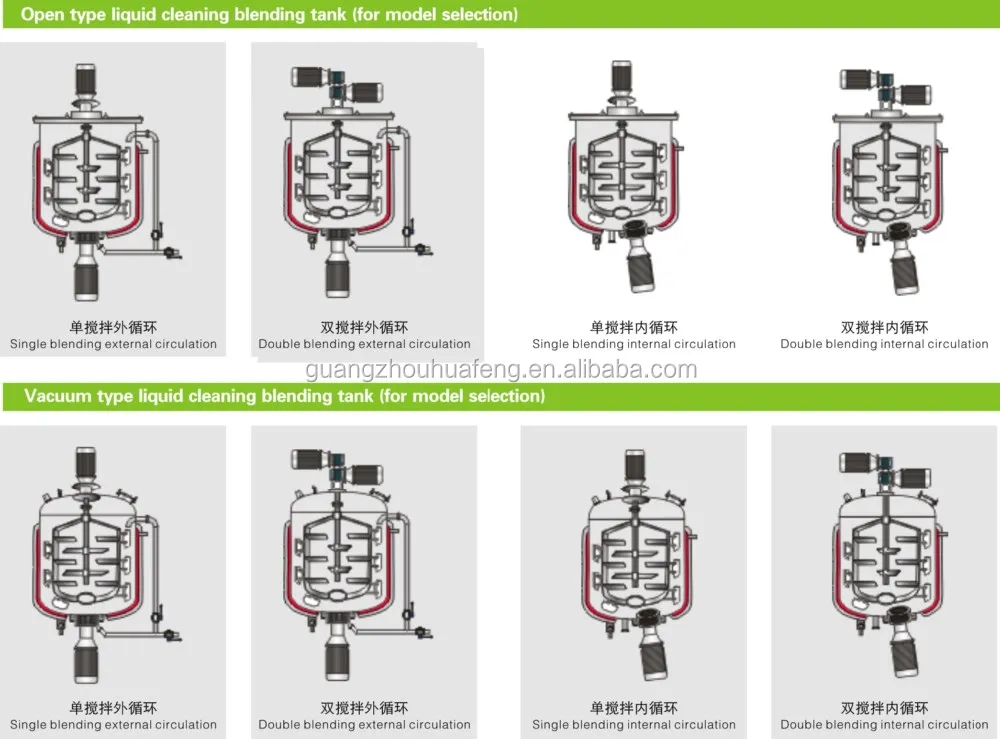 Open type liquid cleaning blending tank (for model selection)

单搅拌外循环
Single blending external circulation

双搅拌外循环
Double blending external circulation

单搅拌内循环
Single blending internal circulation

双搅拌内循环
Double blending internal circulation

guangzhouhuafeng.en.alibaba.com

Vacuum type liquid cleaning blending tank (for model selection)

单搅拌外循环
Single blending external circulation

双搅拌外循环
Double blending external circulation

单搅拌内循环
Single blending internal circulation

双搅拌内循环
Double blending internal circulation