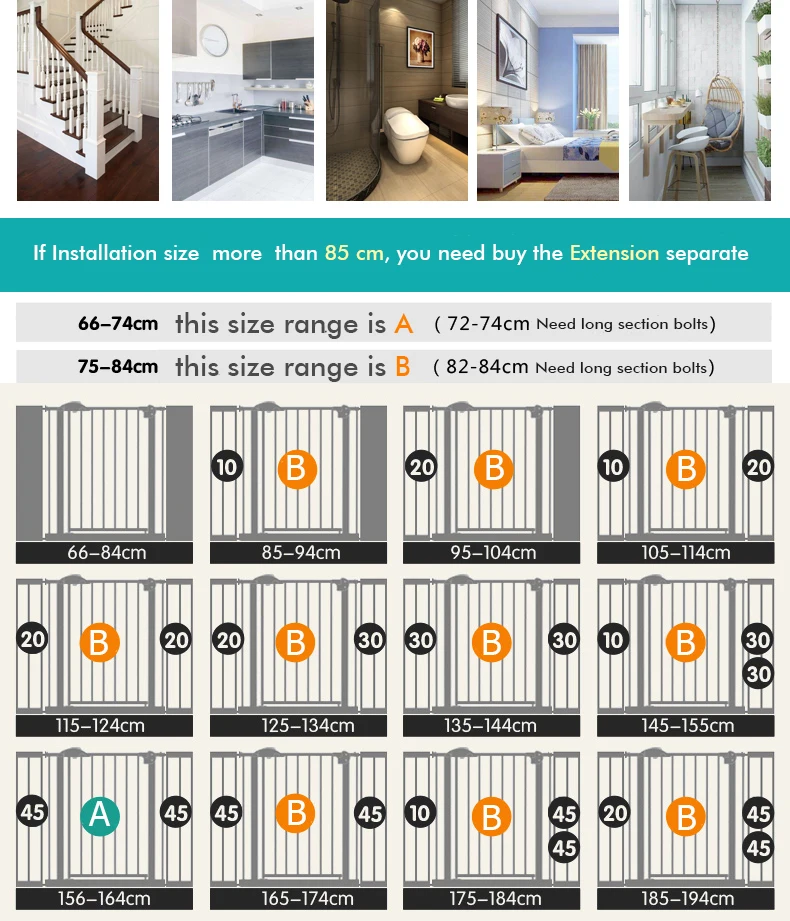 If Installation size more than 85 cm, you need buy the Extension separate

66–74cm this size range is A ( 72-74cm Need long section bolts)

75–84cm this size range is B ( 82-84cm Need long section bolts)

66–84cm

10 B
85–94cm

20 B
95–104cm

10 B 20
105–114cm

20 B 20
115–124cm

20 B 30
125–134cm

30 B 30
135–144cm

10 B 30 30
145–155cm

45 A 45
156–164cm

45 B 45
165–174cm

10 B 45 45
175–184cm

20 B 45 45
185–194cm