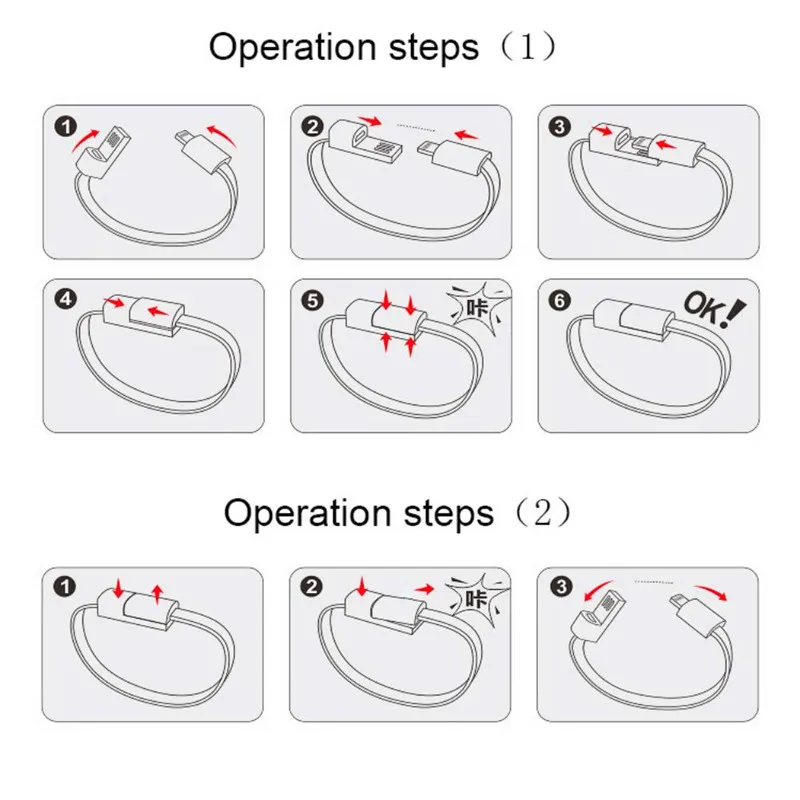 Operation steps（1）

1

2

3

4

5 咔

6 OK!

Operation steps（2）

1

2 咔

3