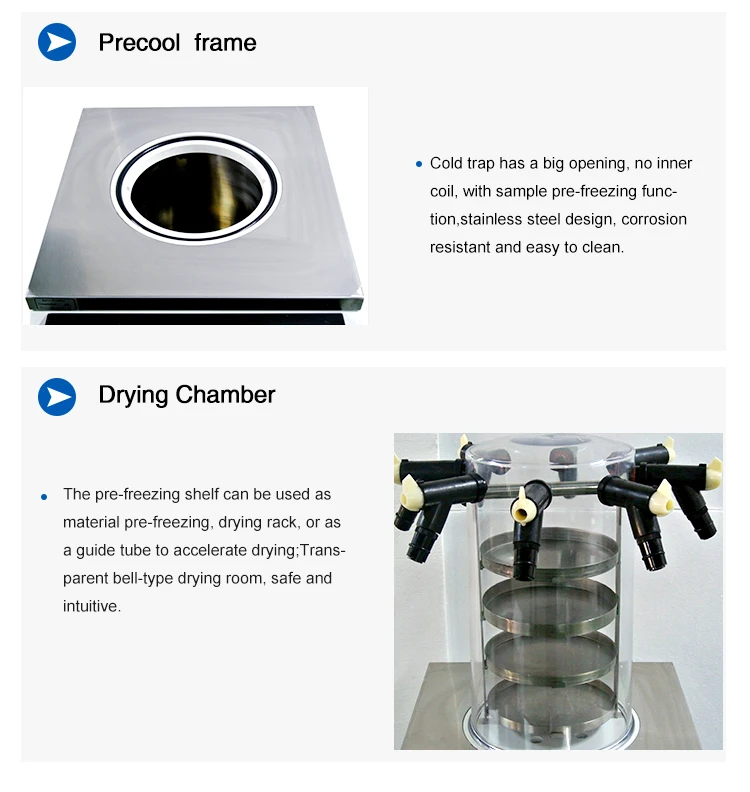 Precool frame

• Cold trap has a big opening, no inner coil, with sample pre-freezing function,stainless steel design, corrosion resistant and easy to clean.

Drying Chamber

• The pre-freezing shelf can be used as material pre-freezing, drying rack, or as a guide tube to accelerate drying;Transparent bell-type drying room, safe and intuitive.