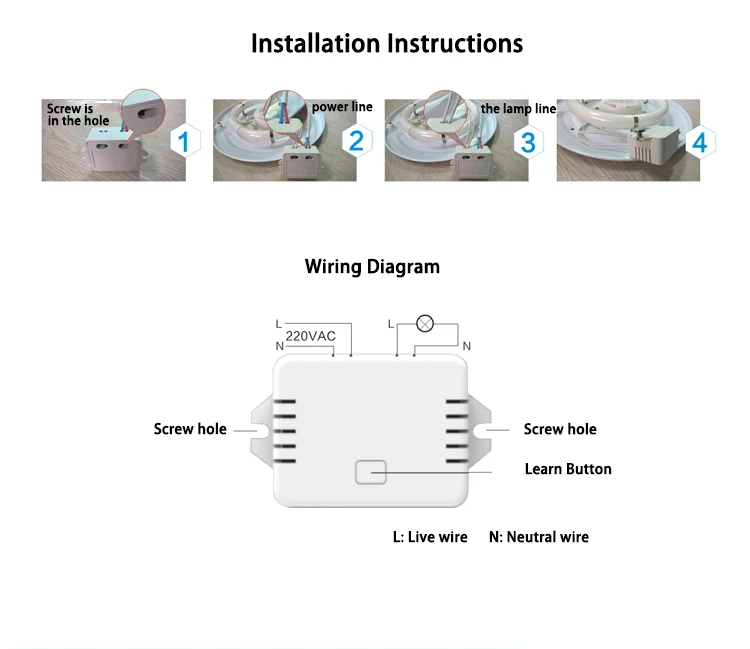 Installation Instructions

Screw is in the hole
1

power line
2

the lamp line
3

4

Wiring Diagram

L
220VAC
N

L
N

Screw hole

Screw hole

Learn Button

L: Live wire N: Neutral wire