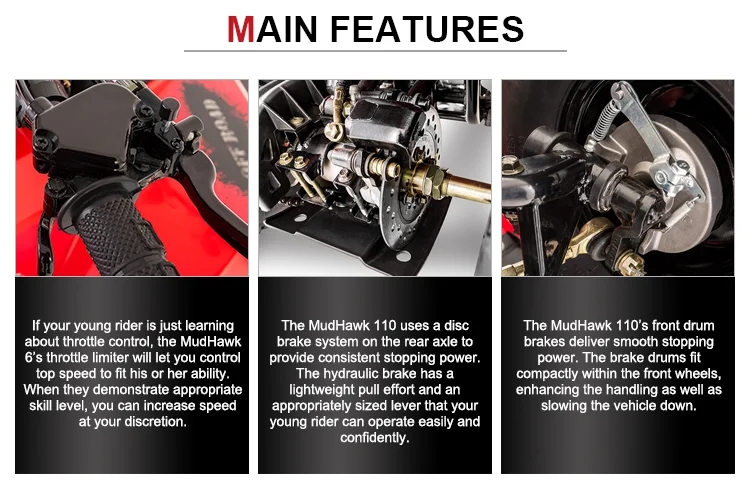 MAIN FEATURES

OFF ROAD

If your young rider is just learning about throttle control, the MudHawk 6's throttle limiter will let you control top speed to fit his or her ability. When they demonstrate appropriate skill level, you can increase speed at your discretion.

The MudHawk 110 uses a disc brake system on the rear axle to provide consistent stopping power. The hydraulic brake has a lightweight pull effort and an appropriately sized lever that your young rider can operate easily and confidently.

The MudHawk 110's front drum brakes deliver smooth stopping power. The brake drums fit compactly within the front wheels, enhancing the handling as well as slowing the vehicle down.