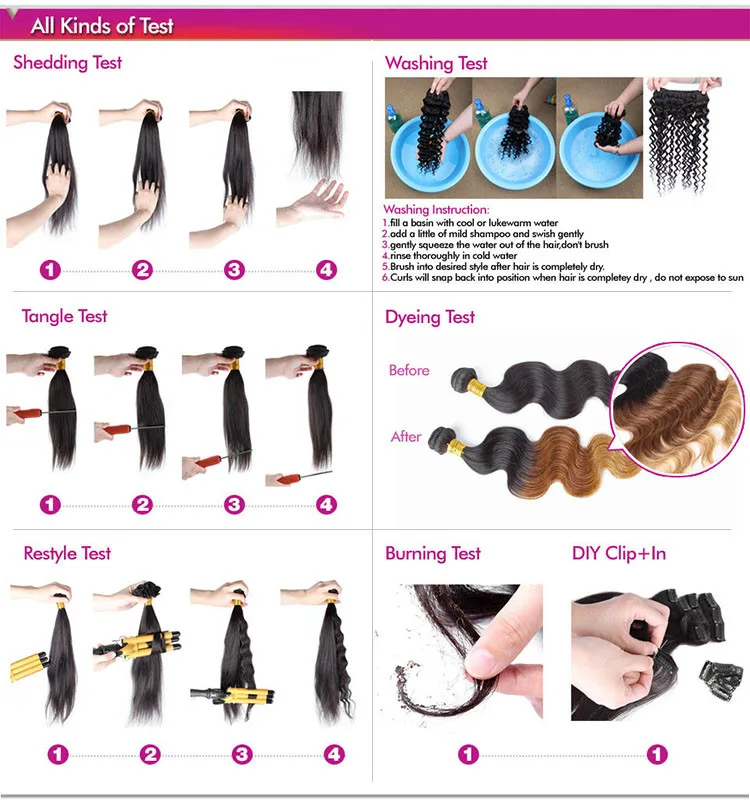 All Kinds of Test

Shedding Test

1 2 3 4

Washing Test

Washing Instruction:
1.fill a basin with cool or lukewarm water
2.add a little of mild shampoo and swish gently
3.gently squeeze the water out of the hair,don't brush
4.rinse thoroughly in cold water
5.Brush into desired style after hair is completely dry.
6.Curls will snap back into position when hair is completey dry , do not expose to sun

Tangle Test

1 2 3 4

Dyeing Test

Before

After

Restyle Test

1 2 3 4

Burning Test

1

DIY Clip+In

1