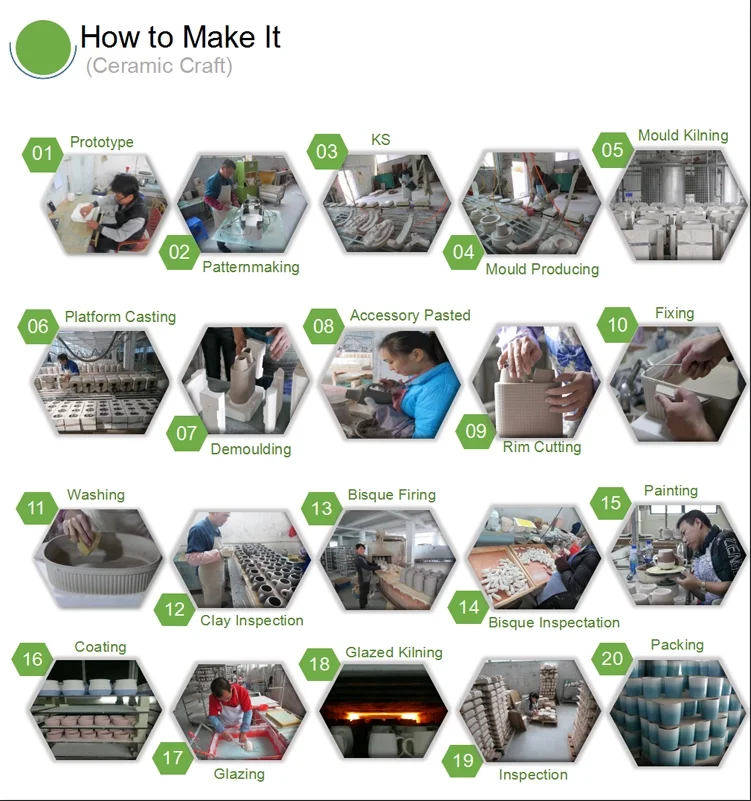 How to Make It
(Ceramic Craft)

01 Prototype
02 Patternmaking
03 KS
04 Mould Producing
05 Mould Kilning
06 Platform Casting
07 Demoulding
08 Accessory Pasted
09 Rim Cutting
10 Fixing
11 Washing
12 Clay Inspection
13 Bisque Firing
14 Bisque Inspectation
15 Painting
16 Coating
17 Glazing
18 Glazed Kilning
19 Inspection
20 Packing