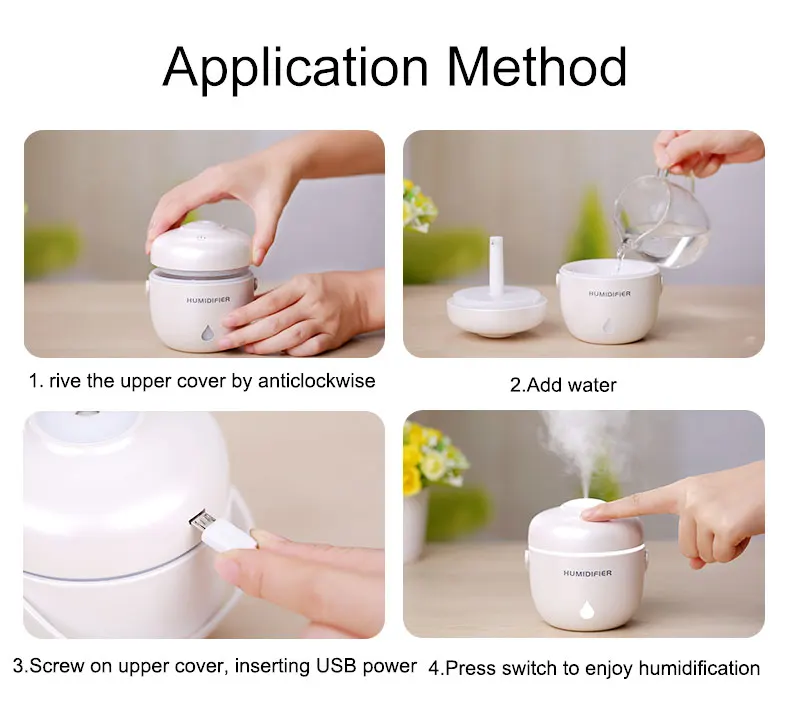 Application Method

HUMIDIFIER

1. rive the upper cover by anticlockwise

HUMIDIFIER

2.Add water

3.Screw on upper cover, inserting USB power

HUMIDIFIER

4.Press switch to enjoy humidification