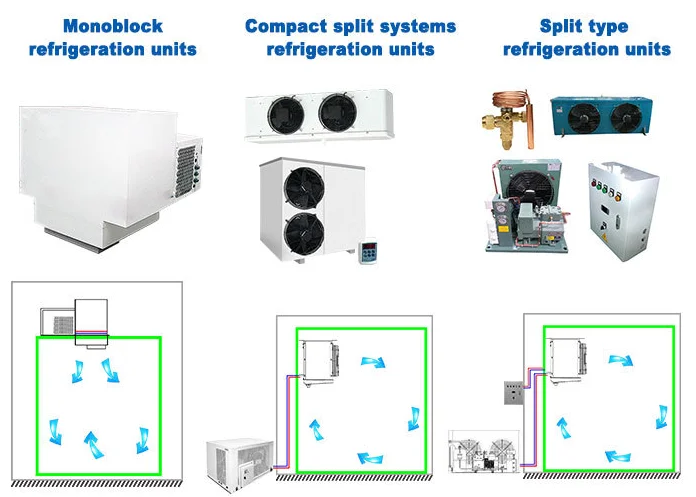 Monoblock refrigeration units

Compact split systems refrigeration units

Split type refrigeration units