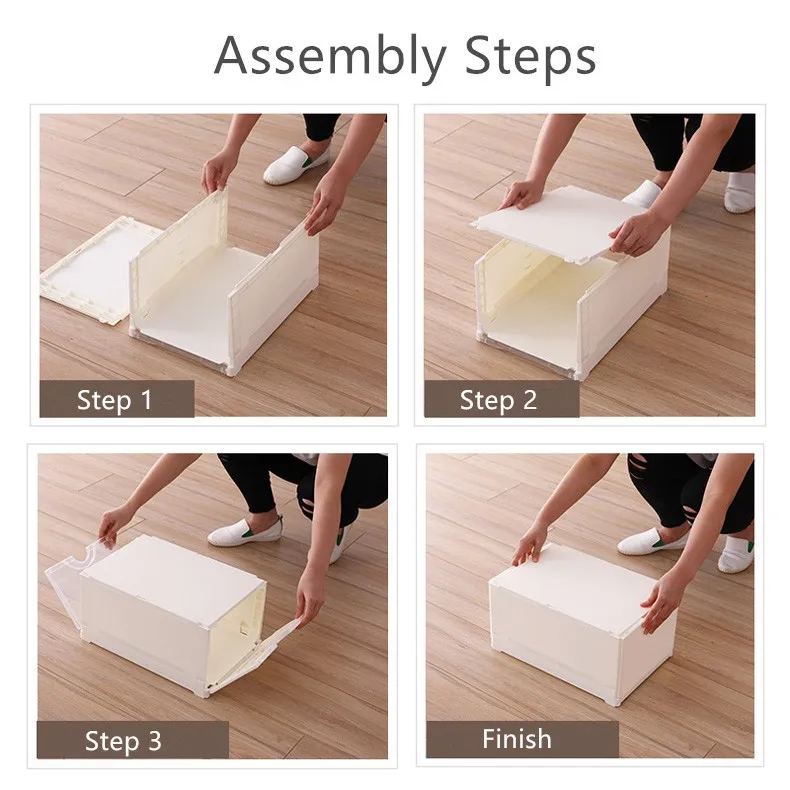 Assembly Steps

Step 1

Step 2

Step 3

Finish