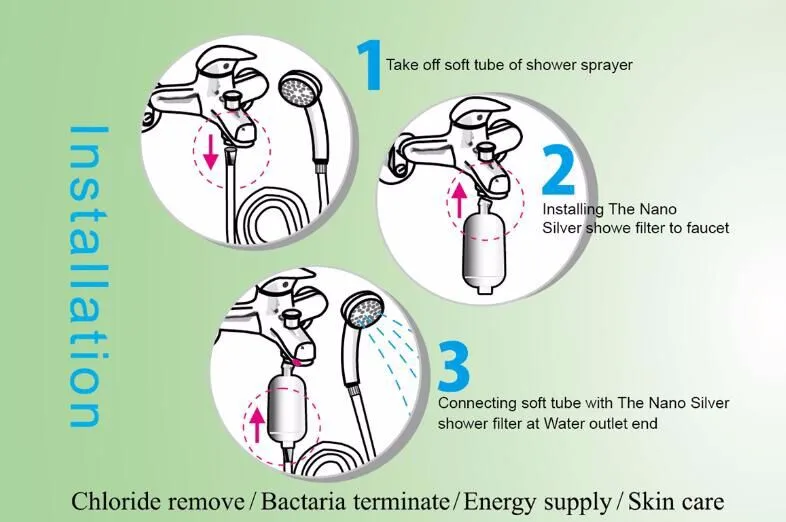 Installation

1 Take off soft tube of shower sprayer

2 Installing The Nano Silver showe filter to faucet

3 Connecting soft tube with The Nano Silver shower filter at Water outlet end

Chloride remove / Bactaria terminate / Energy supply / Skin care