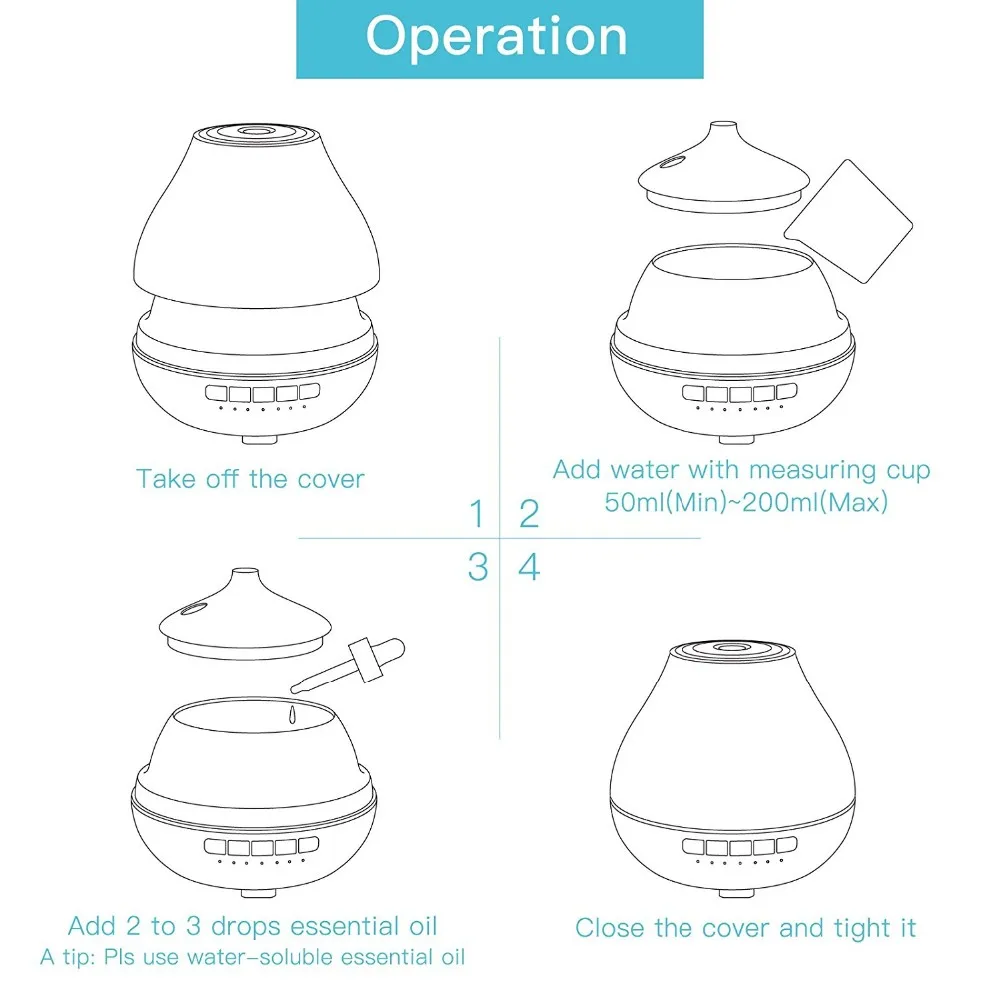 Operation

Take off the cover

Add water with measuring cup
50ml(Min)~200ml(Max)

1 2
3 4

Add 2 to 3 drops essential oil
A tip: Pls use water-soluble essential oil

Close the cover and tight it