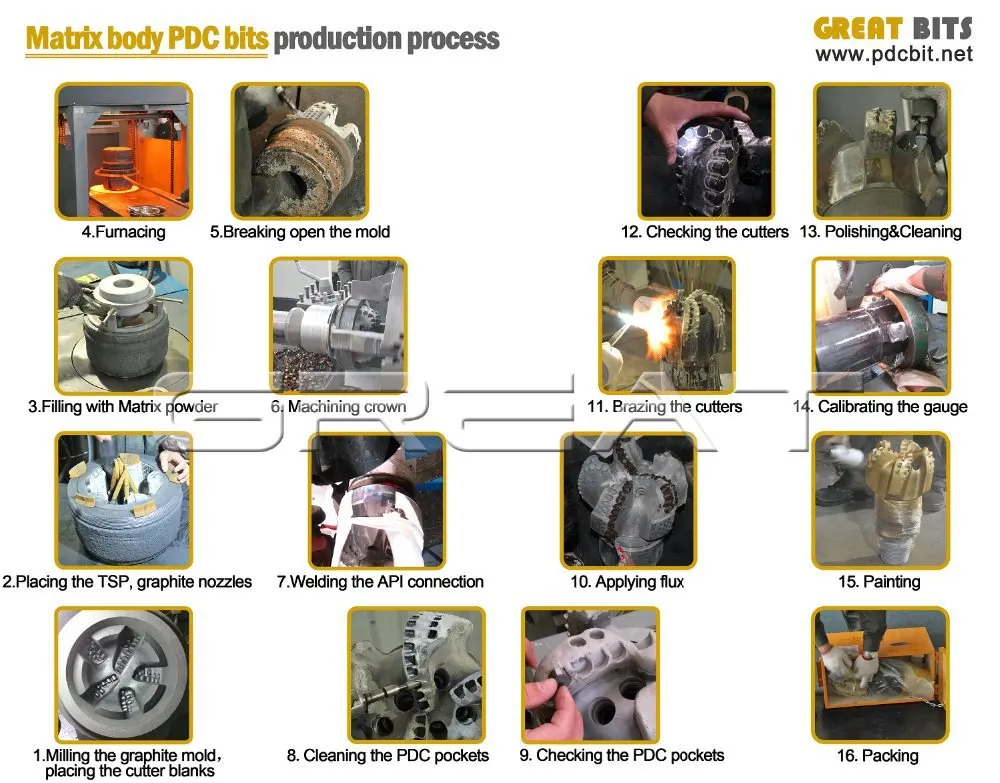 Matrix body PDC bits production process

GREAT BITS
www.pdcbit.net

4.Furnacing

5.Breaking open the mold

12. Checking the cutters

13. Polishing&Cleaning

3.Filling with Matrix powder

6. Machining crown

11. Brazing the cutters

14. Calibrating the gauge

GREAT

2.Placing the TSP, graphite nozzles

7.Welding the API connection

10. Applying flux

15. Painting

1.Milling the graphite mold, placing the cutter blanks

8. Cleaning the PDC pockets

9. Checking the PDC pockets

16. Packing