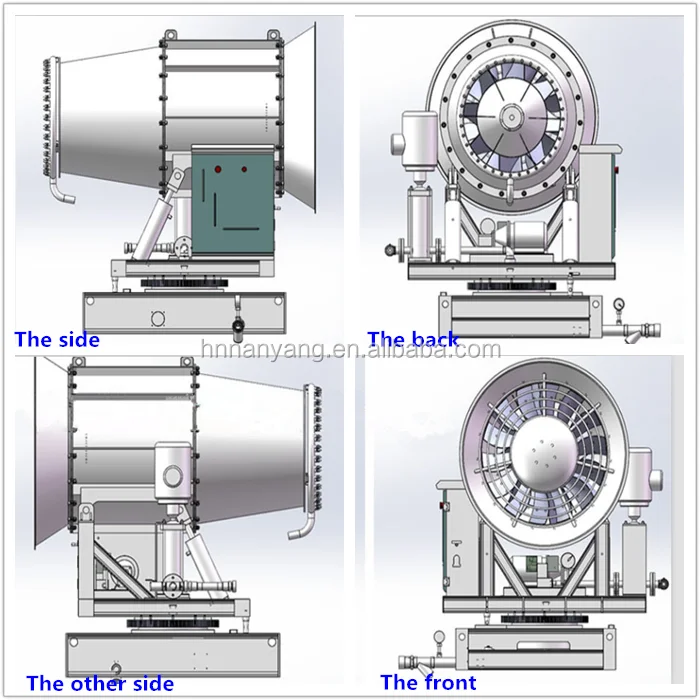 The side

The back

hnnanyang.en.alibaba.com

The other side

The front