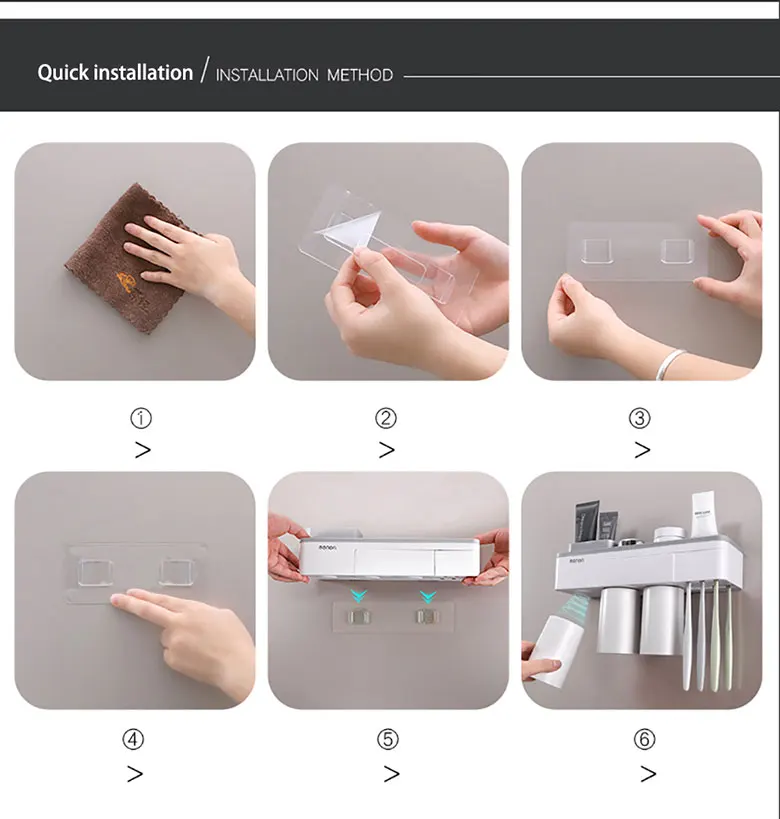 Quick installation / INSTALLATION METHOD

①
>

②
>

③
>

④
>

⑤
>

⑥
>