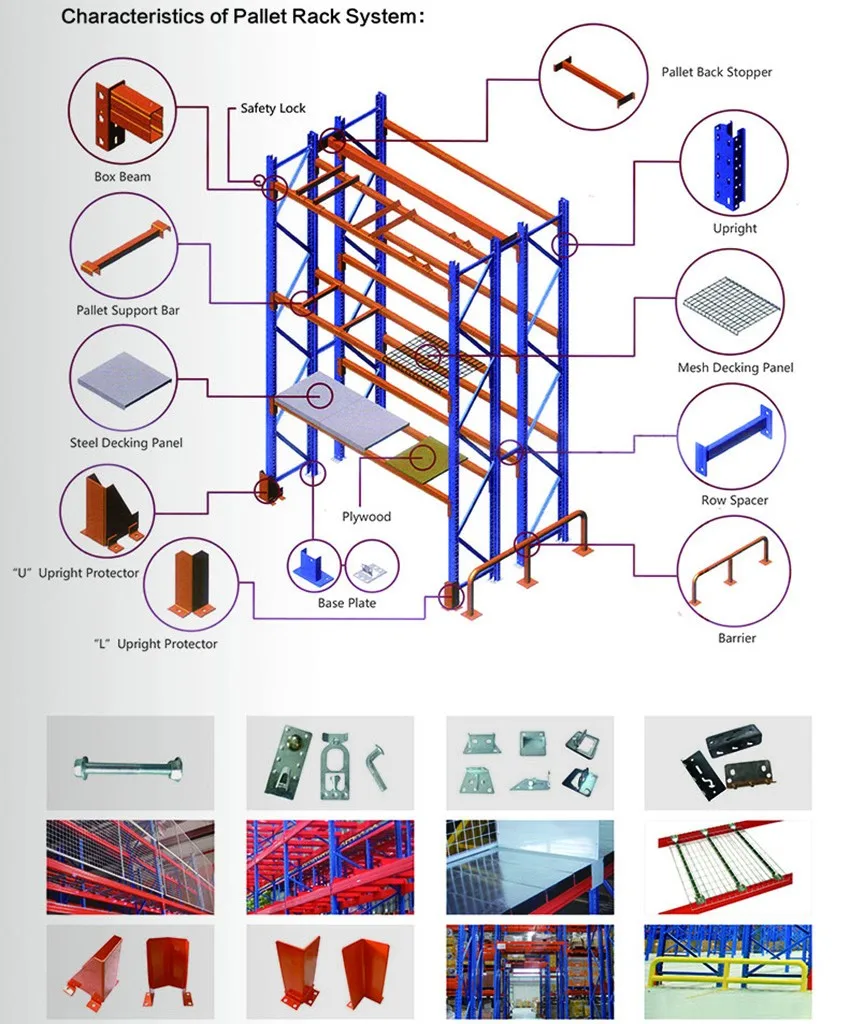 Characteristics of Pallet Rack System:

Safety Lock

Box Beam

Pallet Support Bar

Steel Decking Panel

"U" Upright Protector

"L" Upright Protector

Plywood

Base Plate

Pallet Back Stopper

Upright

Mesh Decking Panel

Row Spacer

Barrier