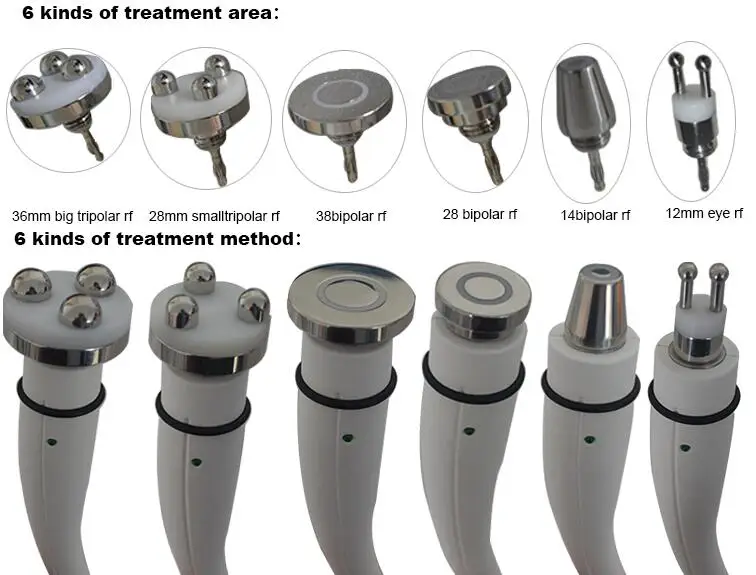 6 kinds of treatment area:

36mm big tripolar rf 28mm smalltripolar rf 38bipolar rf 28 bipolar rf 14bipolar rf 12mm eye rf

6 kinds of treatment method: