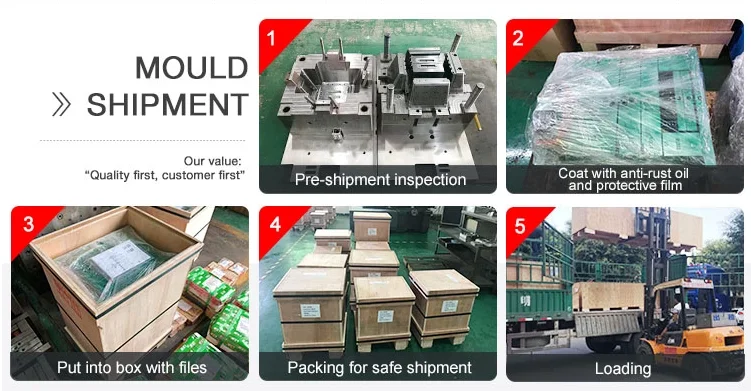 MOULD
SHIPMENT

Our value:
"Quality first, customer first"

1
Pre-shipment inspection

2
Coat with anti-rust oil and protective film

3
Put into box with files

4
Packing for safe shipment

5
Loading