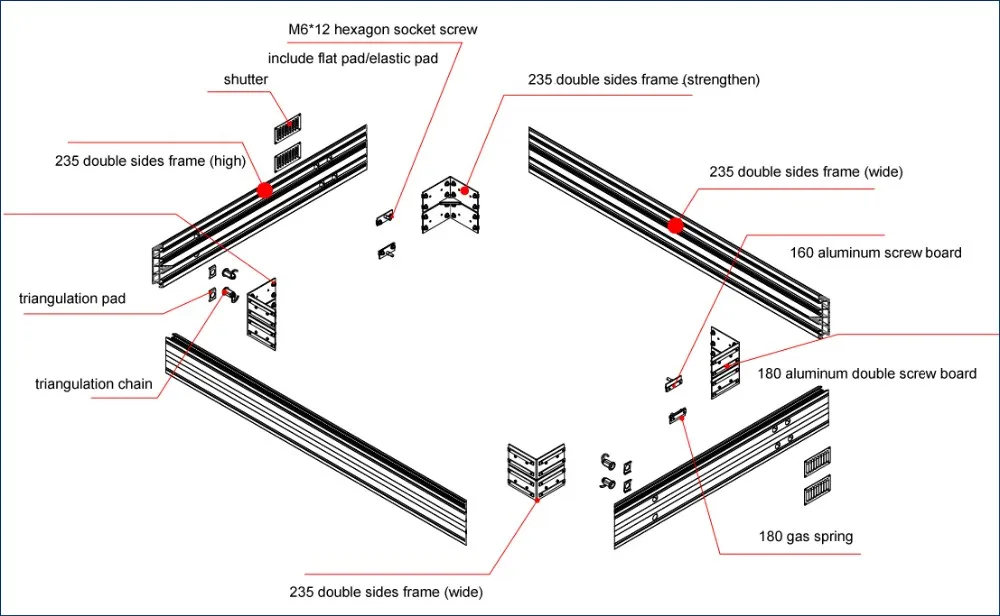 M6*12 hexagon socket screw
include flat pad/elastic pad
shutter
235 double sides frame (strengthen)
235 double sides frame (high)
235 double sides frame (wide)
160 aluminum screw board
triangulation pad
180 aluminum double screw board
triangulation chain
180 gas spring
235 double sides frame (wide)