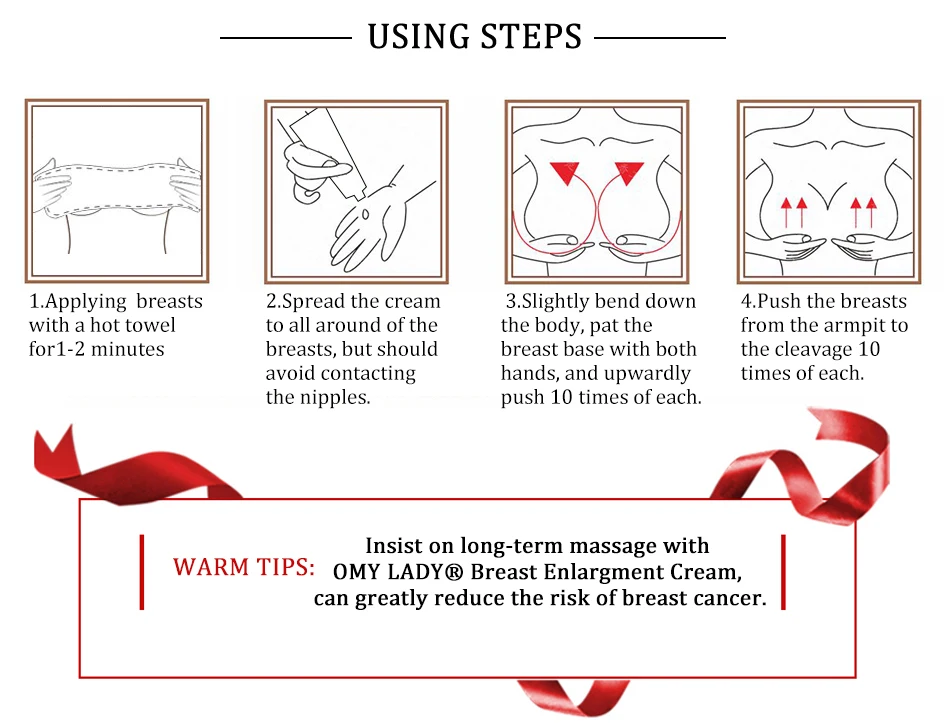 USING STEPS

1.Applying breasts with a hot towel for1-2 minutes

2.Spread the cream to all around of the breasts, but should avoid contacting the nipples.

3.Slightly bend down the body, pat the breast base with both hands, and upwardly push 10 times of each.

4.Push the breasts from the armpit to the cleavage 10 times of each.

WARM TIPS: Insist on long-term massage with OMY LADY® Breast Enlargment Cream, can greatly reduce the risk of breast cancer.