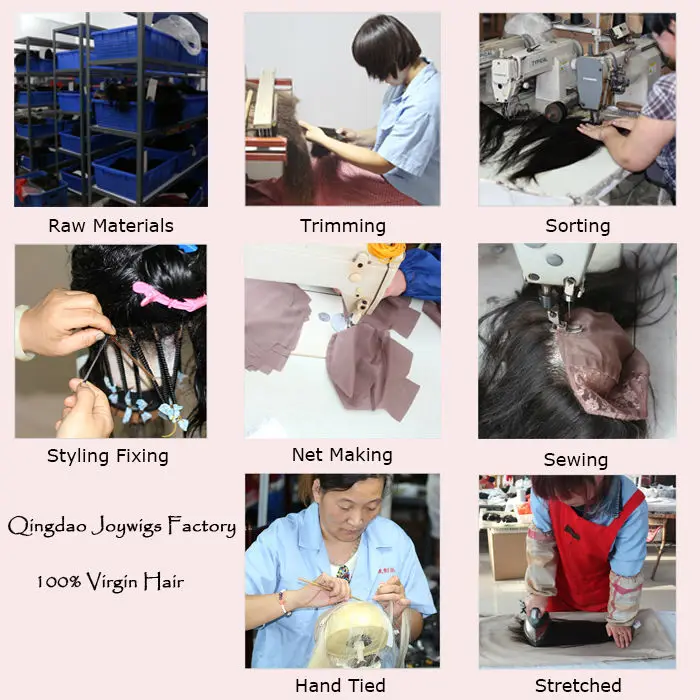 Raw Materials

Trimming

Sorting

Styling Fixing

Net Making

Sewing

Qingdao Joywigs Factory

100% Virgin Hair

Hand Tied

Stretched