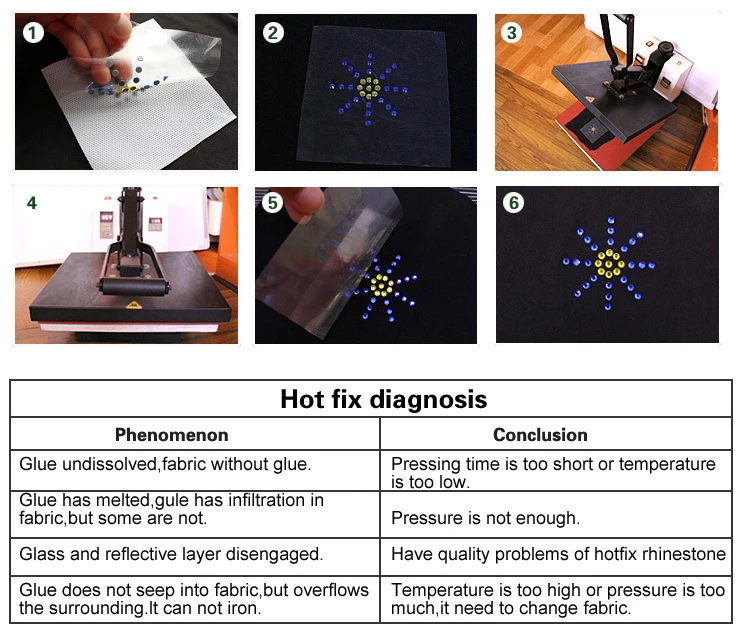 1 2 3 4 5 6

Hot fix diagnosis

| Phenomenon | Conclusion |
|---|---|
| Glue undissolved,fabric without glue. | Pressing time is too short or temperature is too low. |
| Glue has melted,gule has infiltration in fabric,but some are not. | Pressure is not enough. |
| Glass and reflective layer disengaged. | Have quality problems of hotfix rhinestone |
| Glue does not seep into fabric,but overflows the surrounding.It can not iron. | Temperature is too high or pressure is too much,it need to change fabric. |