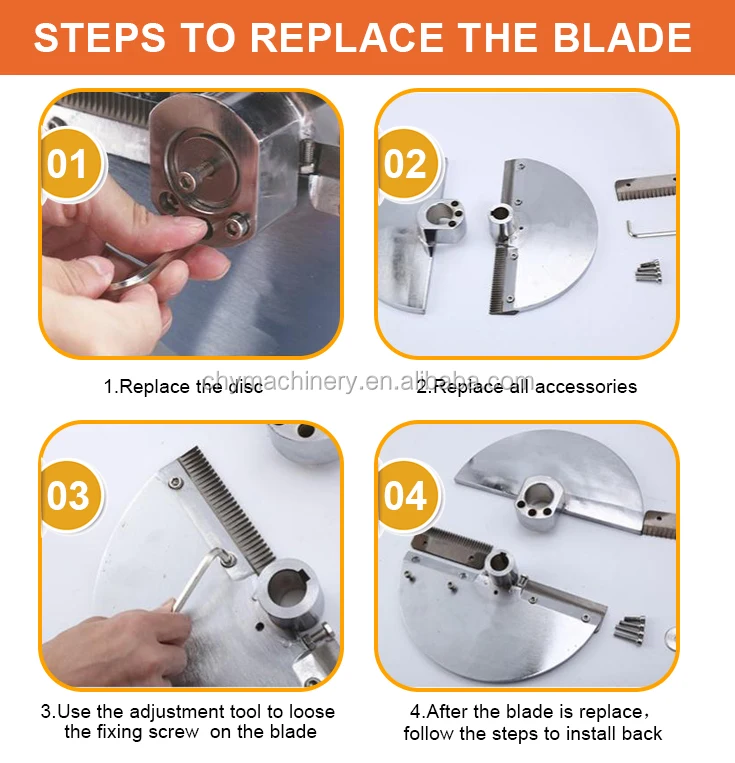 STEPS TO REPLACE THE BLADE

01

02

1.Replace the disc

chymachinery.en.alibaba.com

2.Replace all accessories

03

04

3.Use the adjustment tool to loose the fixing screw on the blade

4.After the blade is replace, follow the steps to install back