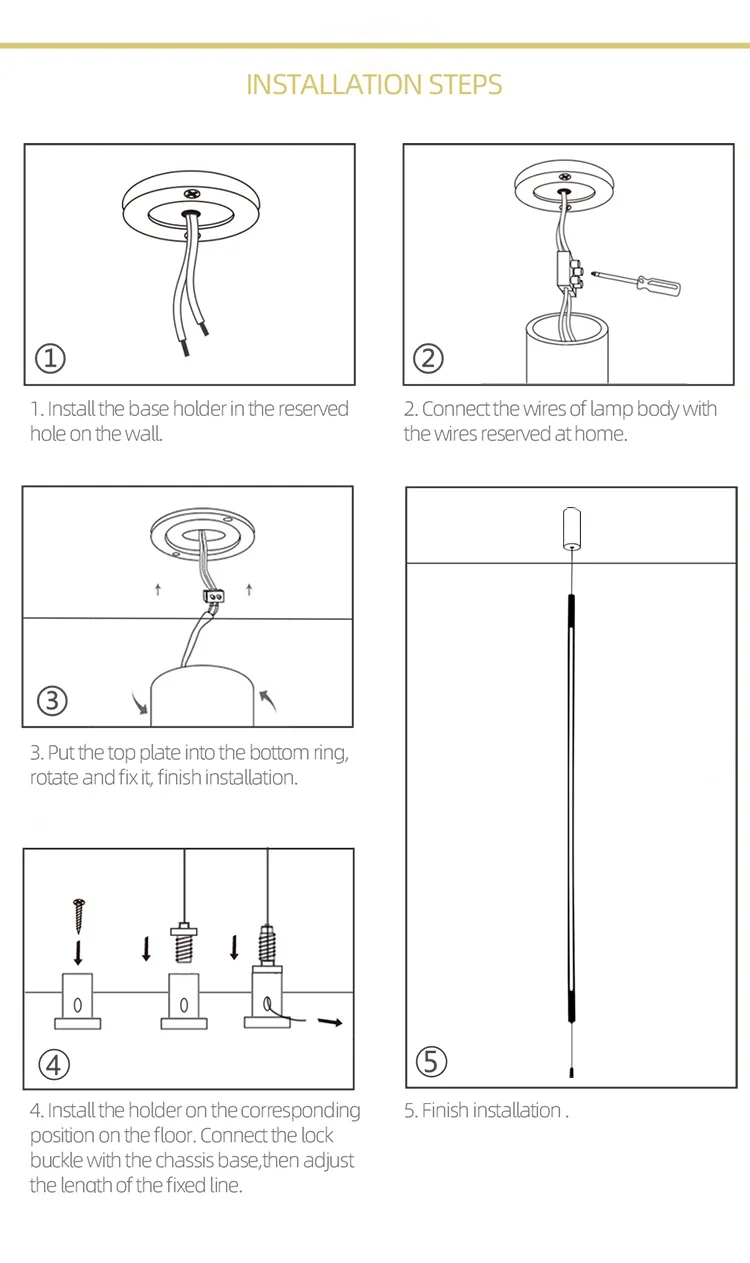 INSTALLATION STEPS

①

1. Install the base holder in the reserved hole on the wall.

②

2. Connect the wires of lamp body with the wires reserved at home.

③

3. Put the top plate into the bottom ring, rotate and fix it, finish installation.

④

4. Install the holder on the corresponding position on the floor. Connect the lock buckle with the chassis base,then adjust the length of the fixed line.

⑤

5. Finish installation .