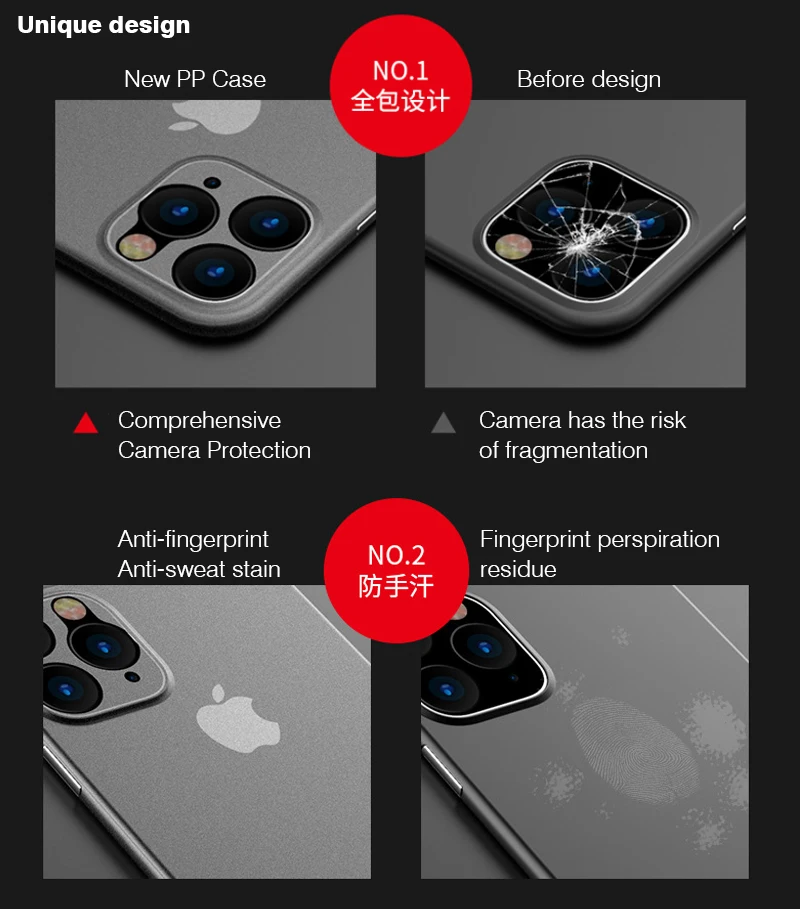 Unique design

New PP Case

NO.1
全包设计

Before design

Comprehensive Camera Protection

Camera has the risk of fragmentation

Anti-fingerprint
Anti-sweat stain

NO.2
防手汗

Fingerprint perspiration residue