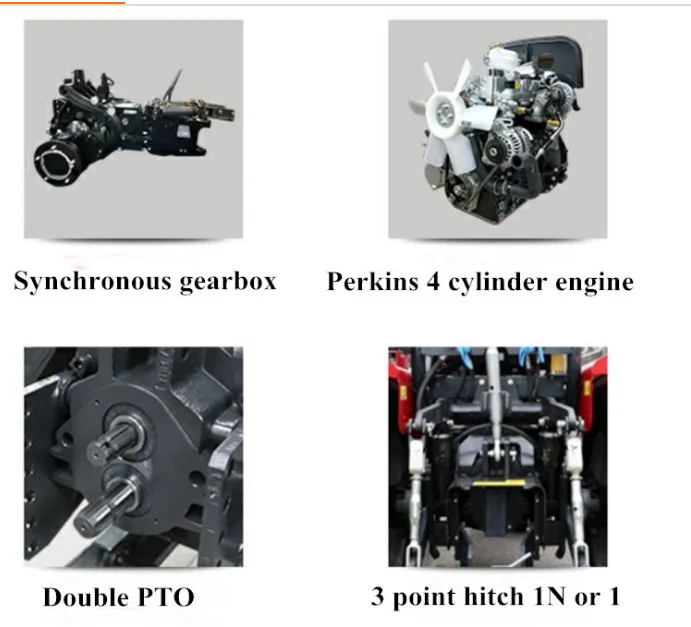 Synchronous gearbox

Perkins 4 cylinder engine

Double PTO

3 point hitch 1N or 1