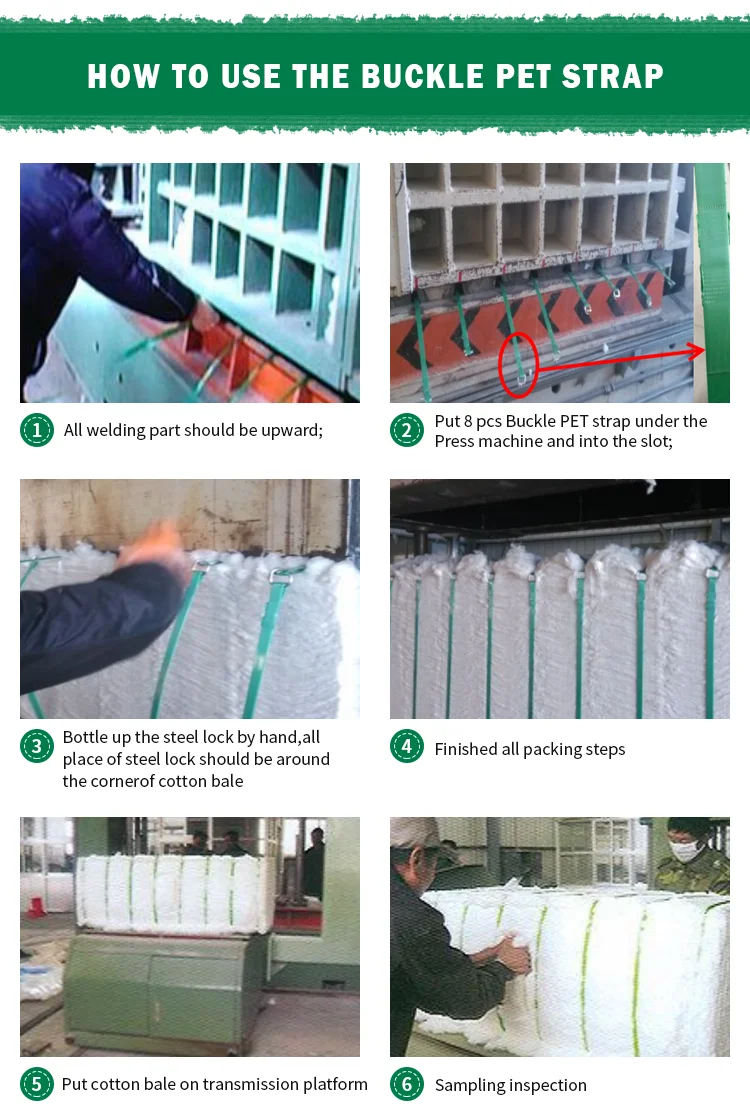 HOW TO USE THE BUCKLE PET STRAP

1 All welding part should be upward;

2 Put 8 pcs Buckle PET strap under the Press machine and into the slot;

3 Bottle up the steel lock by hand,all place of steel lock should be around the cornerof cotton bale

4 Finished all packing steps

5 Put cotton bale on transmission platform

6 Sampling inspection