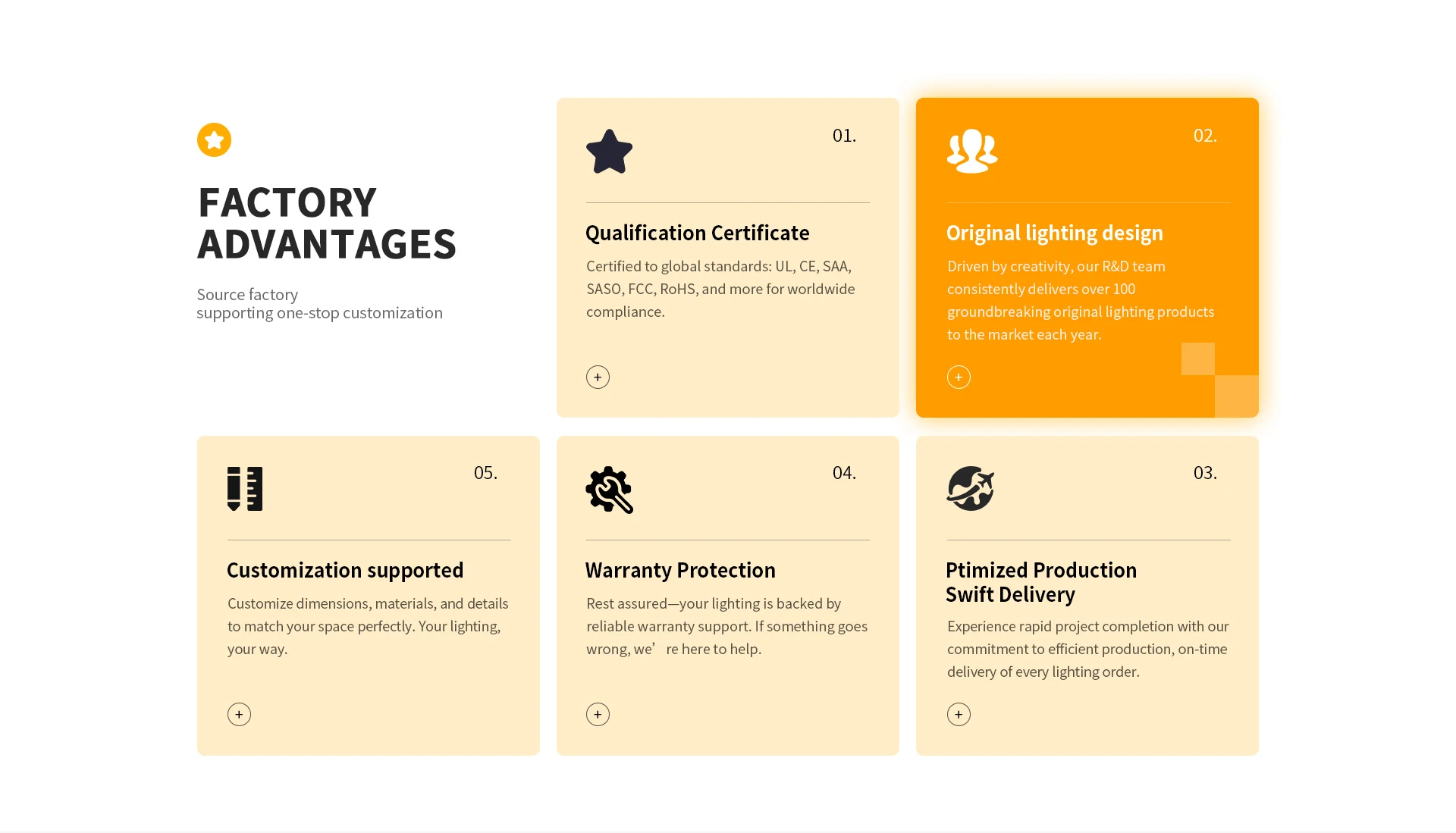 FACTORY
ADVANTAGES

Source factory
supporting one-stop customization

01.

Qualification Certificate

Certified to global standards: UL, CE, SAA, SASO, FCC, RoHS, and more for worldwide compliance.

+

02.

Original lighting design

Driven by creativity, our R&D team consistently delivers over 100 groundbreaking original lighting products to the market each year.

+

05.

Customization supported

Customize dimensions, materials, and details to match your space perfectly. Your lighting, your way.

+

04.

Warranty Protection

Rest assured—your lighting is backed by reliable warranty support. If something goes wrong, we' re here to help.

+

03.

Ptimized Production
Swift Delivery

Experience rapid project completion with our commitment to efficient production, on-time delivery of every lighting order.

+