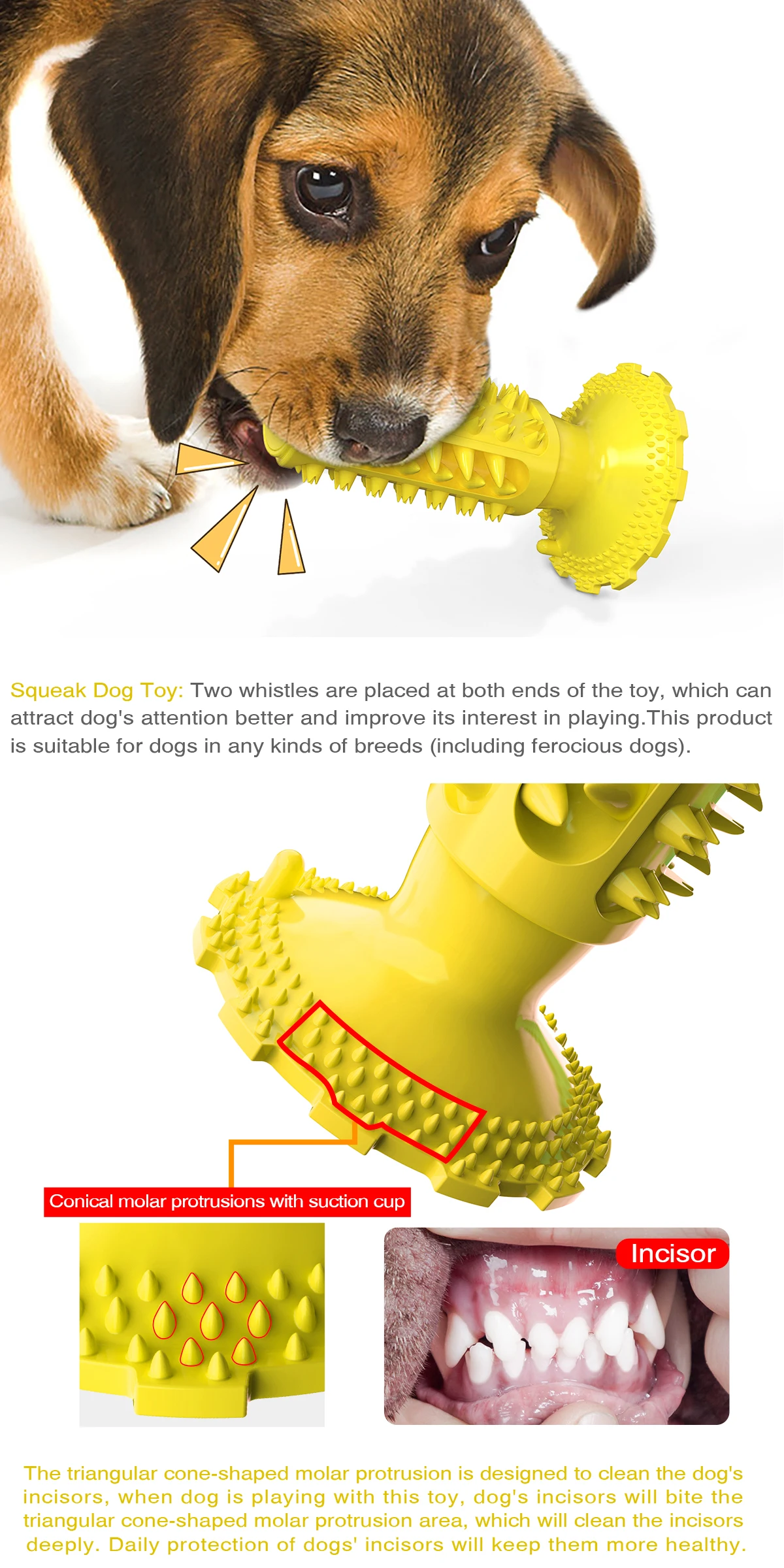 Squeak Dog Toy: Two whistles are placed at both ends of the toy, which can attract dog's attention better and improve its interest in playing.This product is suitable for dogs in any kinds of breeds (including ferocious dogs).

Conical molar protrusions with suction cup

Incisor

The triangular cone-shaped molar protrusion is designed to clean the dog's incisors, when dog is playing with this toy, dog's incisors will bite the triangular cone-shaped molar protrusion area, which will clean the incisors deeply. Daily protection of dogs' incisors will keep them more healthy.