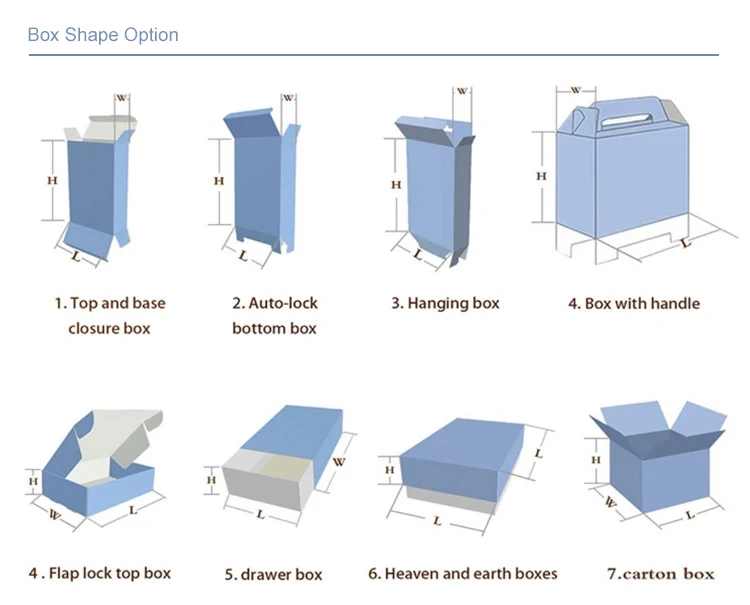 Box Shape Option

W
H
L
1. Top and base closure box

W
H
L
2. Auto-lock bottom box

W
H
L
3. Hanging box

W
H
L
4. Box with handle

H
W
L
4 . Flap lock top box

H
W
L
5. drawer box

H
L
L
6. Heaven and earth boxes

H
W
L
7.carton box