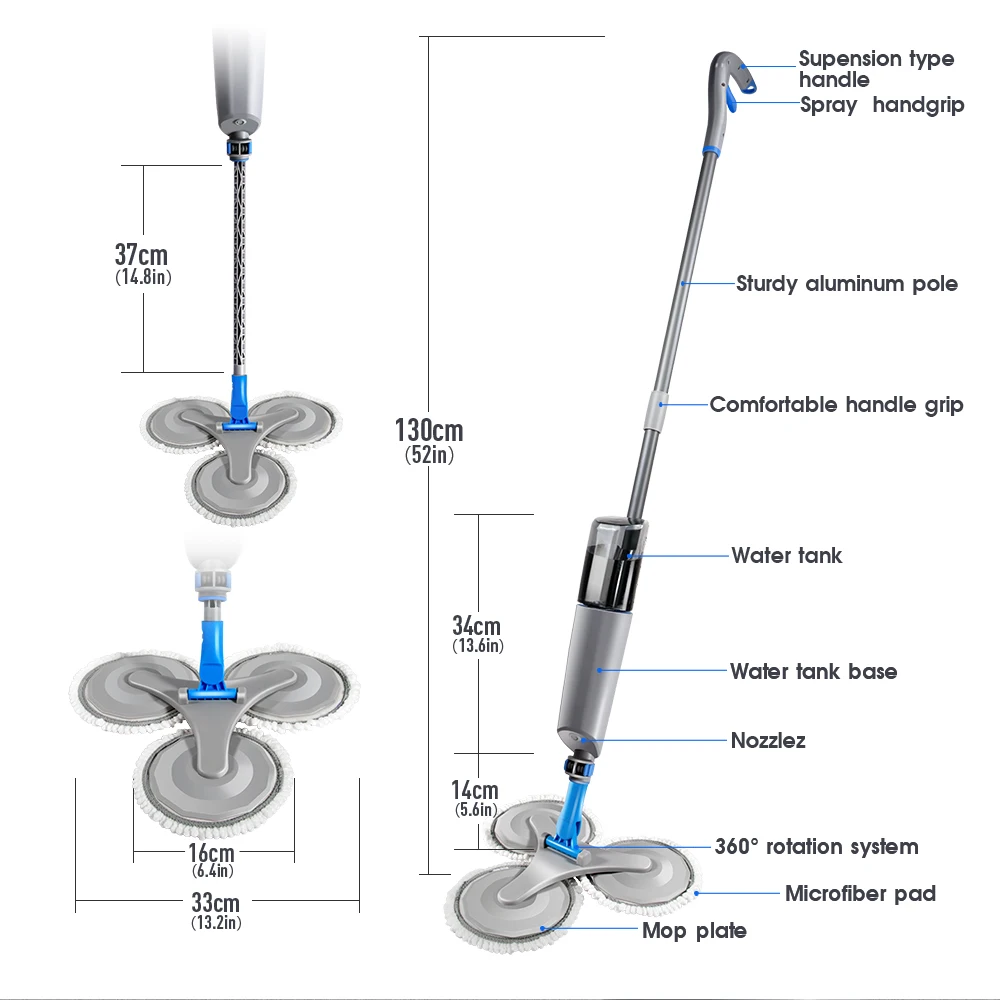 37cm
(14.8in)

16cm
(6.4in)

33cm
(13.2in)

130cm
(52in)

34cm
(13.6in)

14cm
(5.6in)

Supension type handle

Spray handgrip

Sturdy aluminum pole

Comfortable handle grip

Water tank

Water tank base

Nozzlez

360° rotation system

Microfiber pad

Mop plate