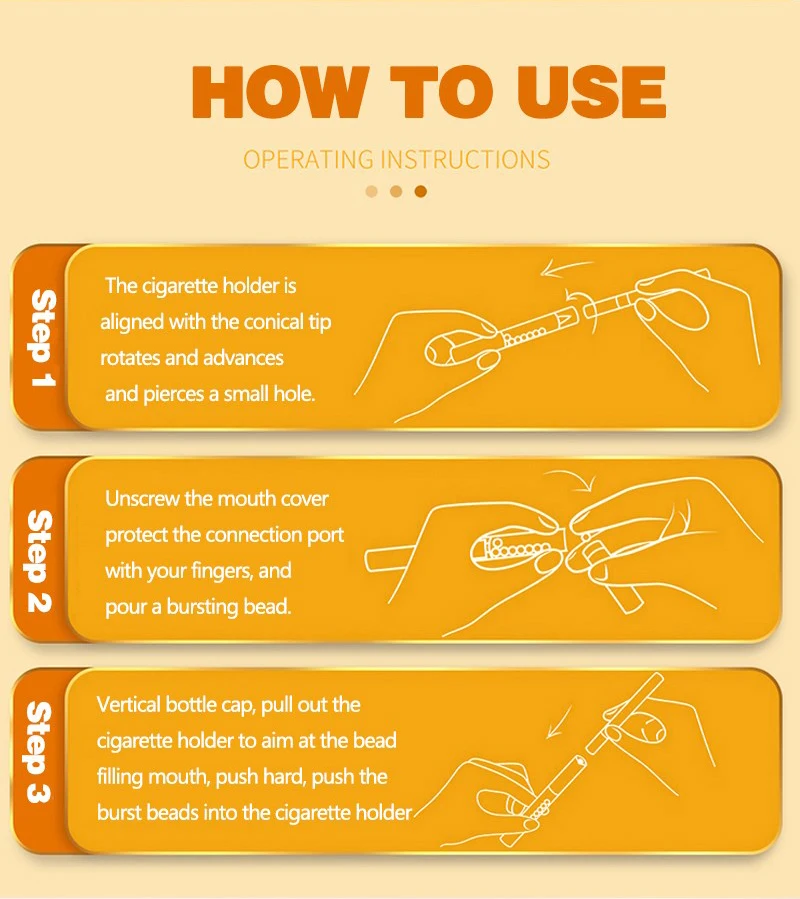 HOW TO USE

OPERATING INSTRUCTIONS

Step 1

The cigarette holder is aligned with the conical tip rotates and advances and pierces a small hole.

Step 2

Unscrew the mouth cover protect the connection port with your fingers, and pour a bursting bead.

Step 3

Vertical bottle cap, pull out the cigarette holder to aim at the bead filling mouth, push hard, push the burst beads into the cigarette holder