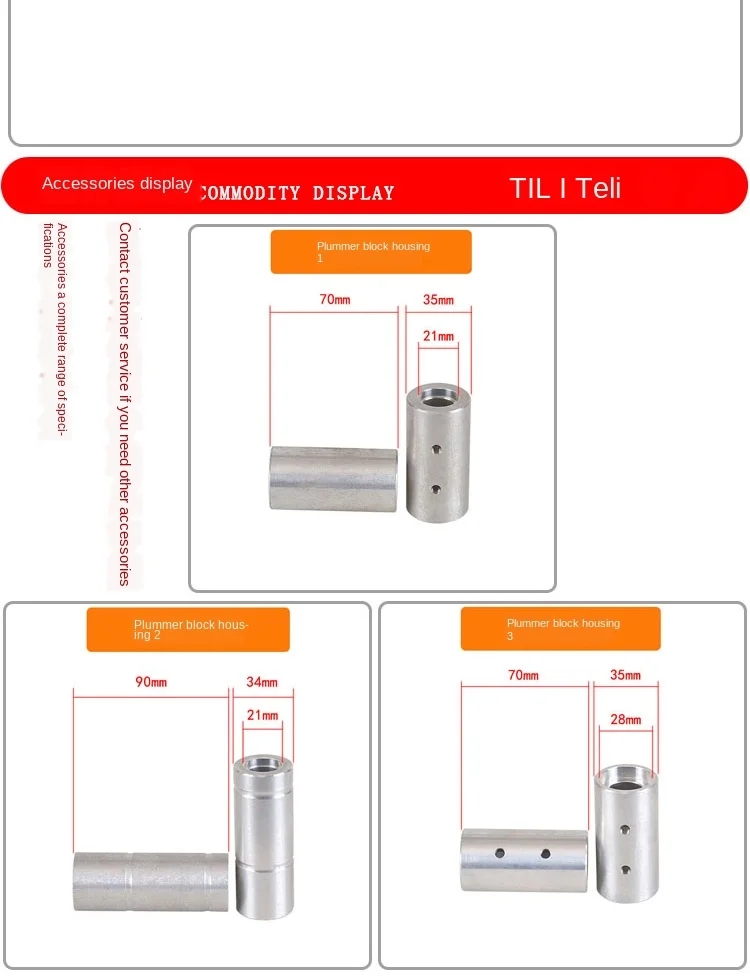 Accessories display COMMODITY DISPLAY TIL I Teli

Accessories a complete range of specifications

Contact customer service if you need other accessories

Plummer block housing 1

70mm

35mm

21mm

Plummer block housing 2

90mm

34mm

21mm

Plummer block housing 3

70mm

35mm

28mm