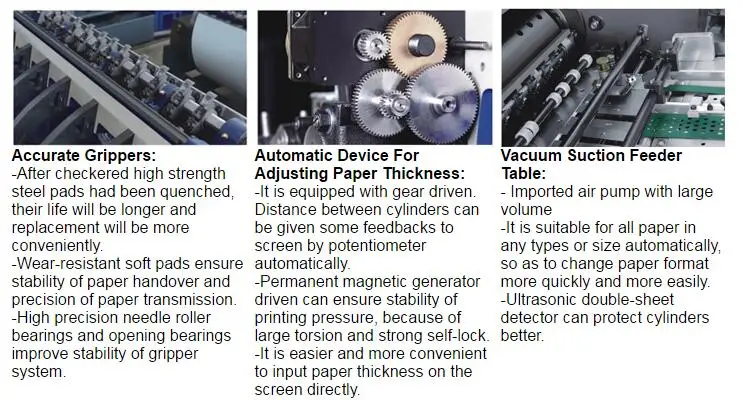 Accurate Grippers:
-After checkered high strength steel pads had been quenched, their life will be longer and replacement will be more conveniently.
-Wear-resistant soft pads ensure stability of paper handover and precision of paper transmission.
-High precision needle roller bearings and opening bearings improve stability of gripper system.

Automatic Device For Adjusting Paper Thickness:
-It is equipped with gear driven. Distance between cylinders can be given some feedbacks to screen by potentiometer automatically.
-Permanent magnetic generator driven can ensure stability of printing pressure, because of large torsion and strong self-lock.
-It is easier and more convenient to input paper thickness on the screen directly.

Vacuum Suction Feeder Table:
- Imported air pump with large volume
-It is suitable for all paper in any types or size automatically, so as to change paper format more quickly and more easily.
-Ultrasonic double-sheet detector can protect cylinders better.