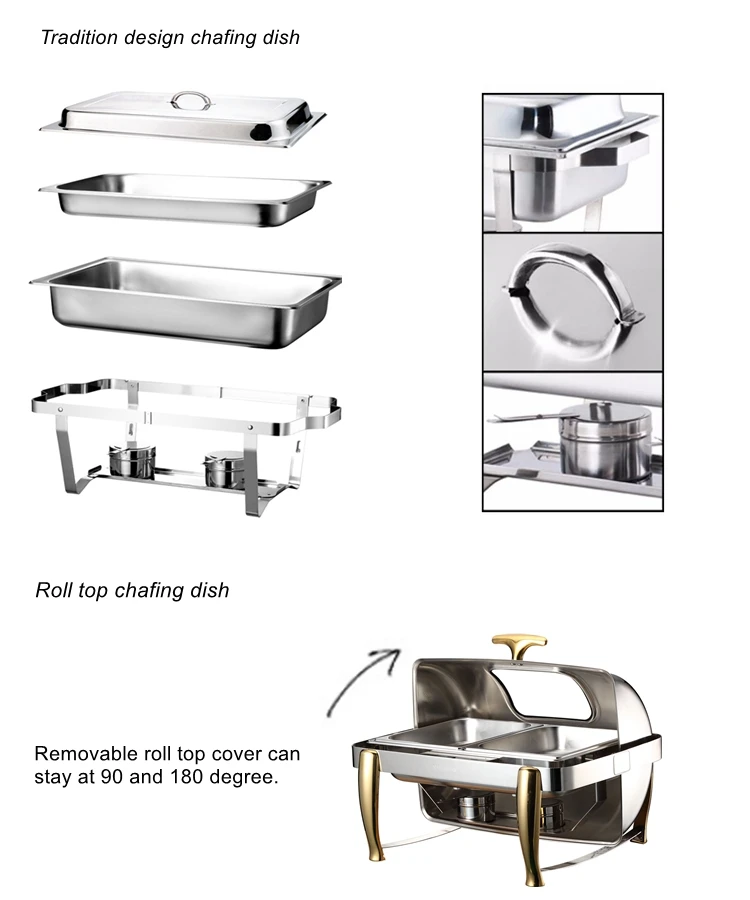 Tradition design chafing dish

Roll top chafing dish

Removable roll top cover can stay at 90 and 180 degree.