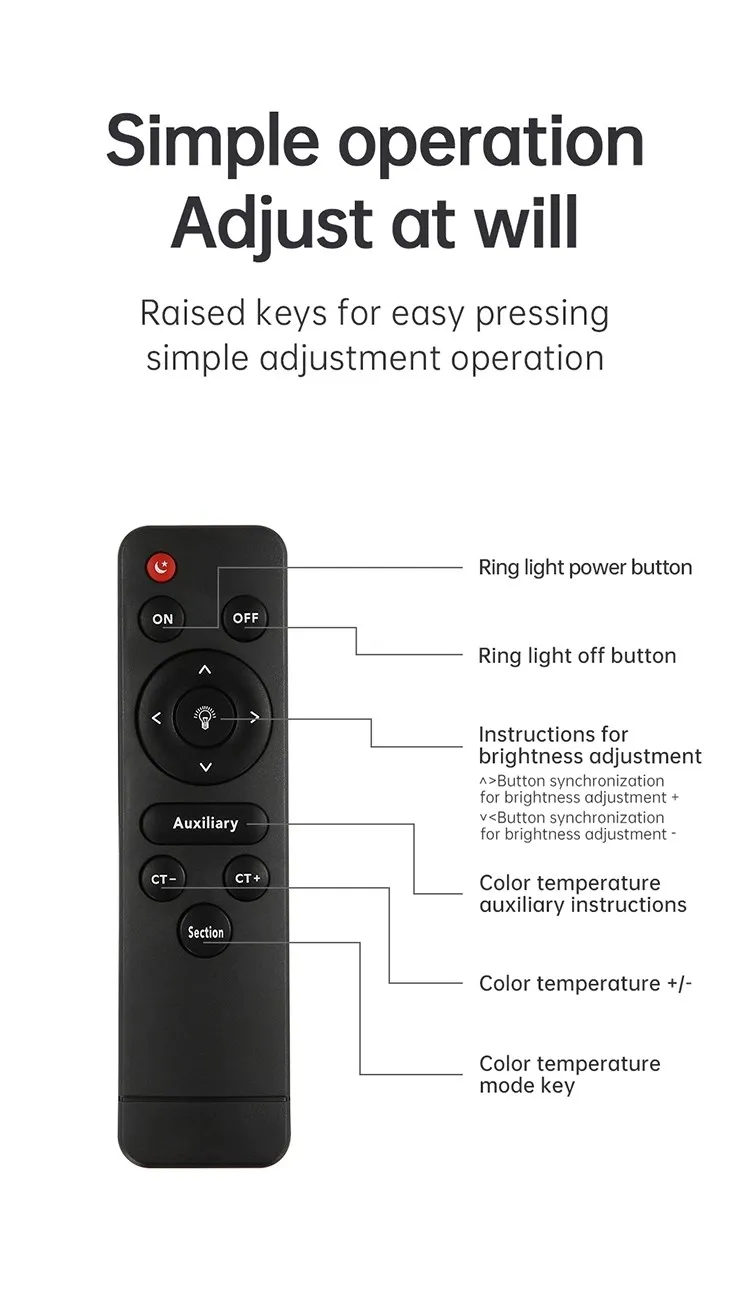 Simple operation
Adjust at will

Raised keys for easy pressing
simple adjustment operation

ON
OFF
Auxiliary
CT−
CT+
Section

Ring light power button

Ring light off button

Instructions for brightness adjustment
^>Button synchronization for brightness adjustment +
v<Button synchronization for brightness adjustment -

Color temperature auxiliary instructions

Color temperature +/-

Color temperature mode key